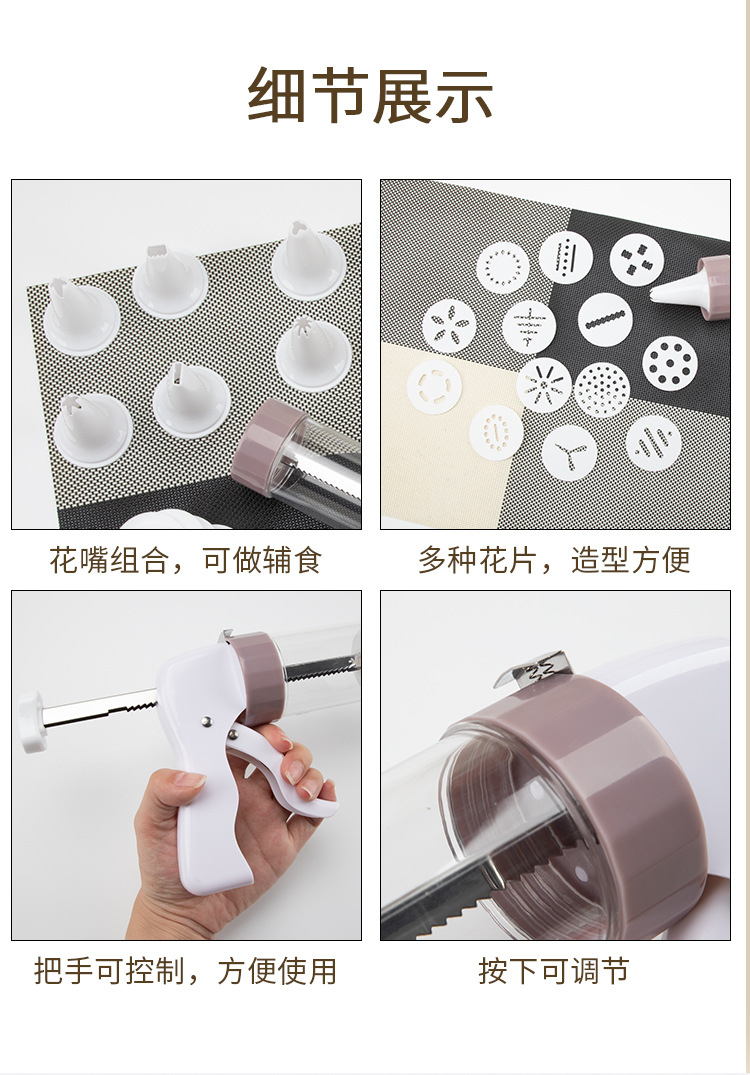 细节展示

花嘴组合，可做辅食

多种花片，造型方便

把手可控制，方便使用

按下可调节