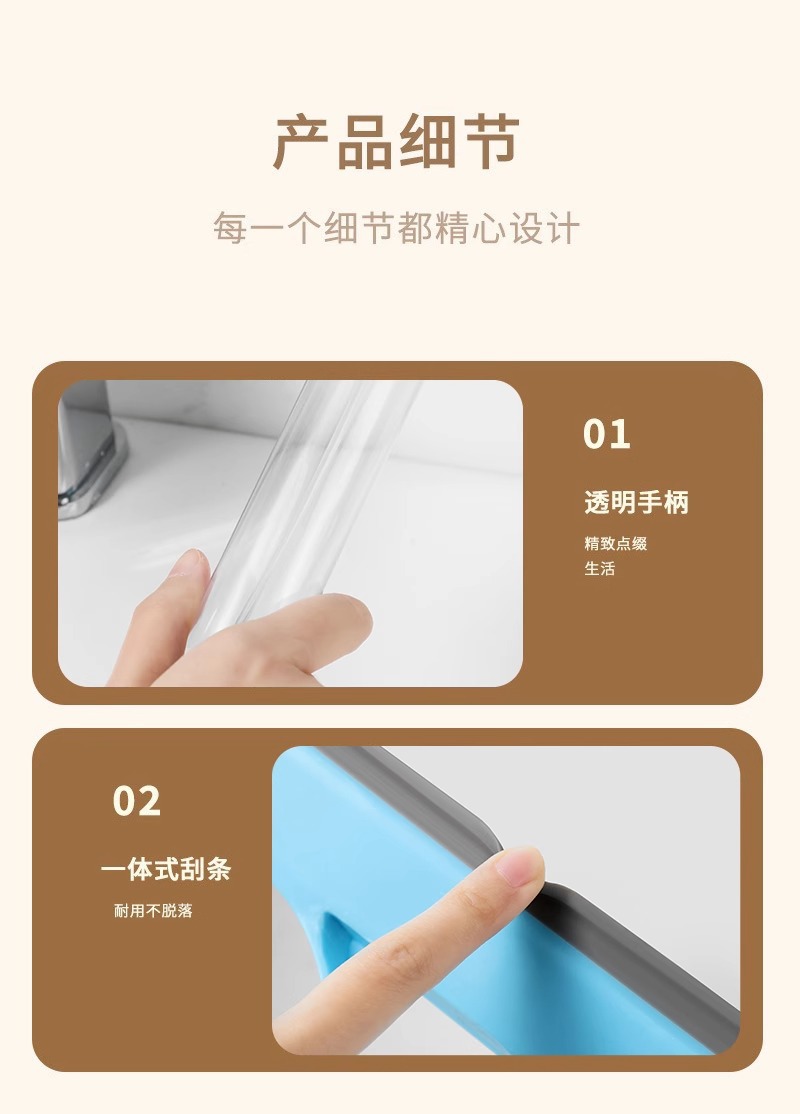 产品细节

每一个细节都精心设计

01

透明手柄

精致点缀
生活

02

一体式刮条

耐用不脱落