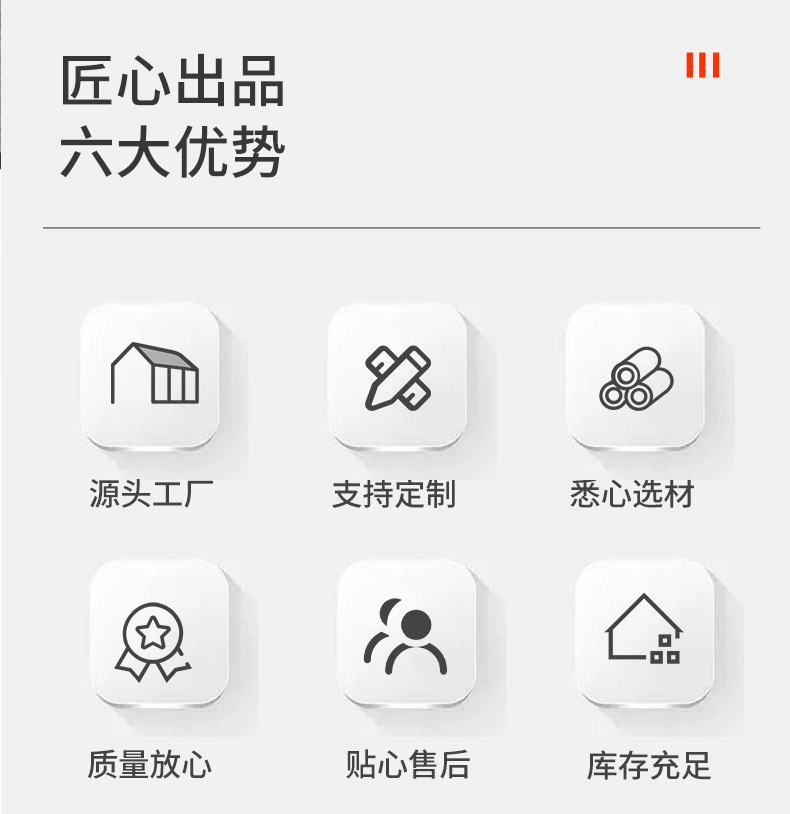 匠心出品
六大优势

源头工厂

支持定制

悉心选材

质量放心

贴心售后

库存充足