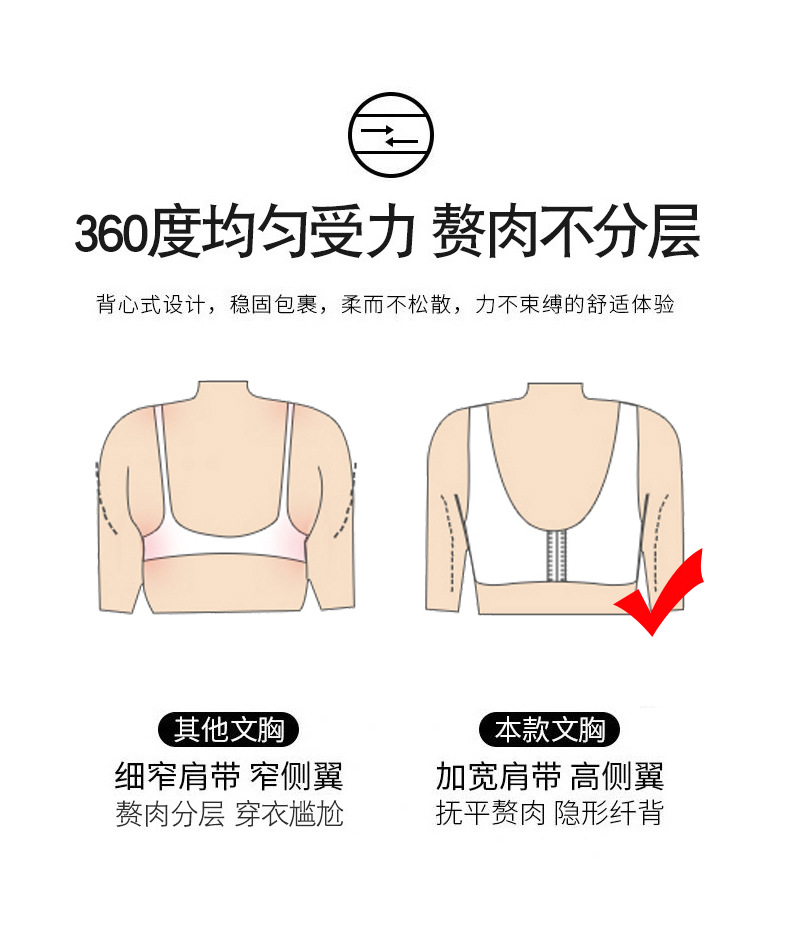 360度均匀受力 赘肉不分层

背心式设计，稳固包裹，柔而不松散，力不束缚的舒适体验

其他文胸
细窄肩带 窄侧翼
赘肉分层 穿衣尴尬

本款文胸
加宽肩带 高侧翼
抚平赘肉 隐形纤背