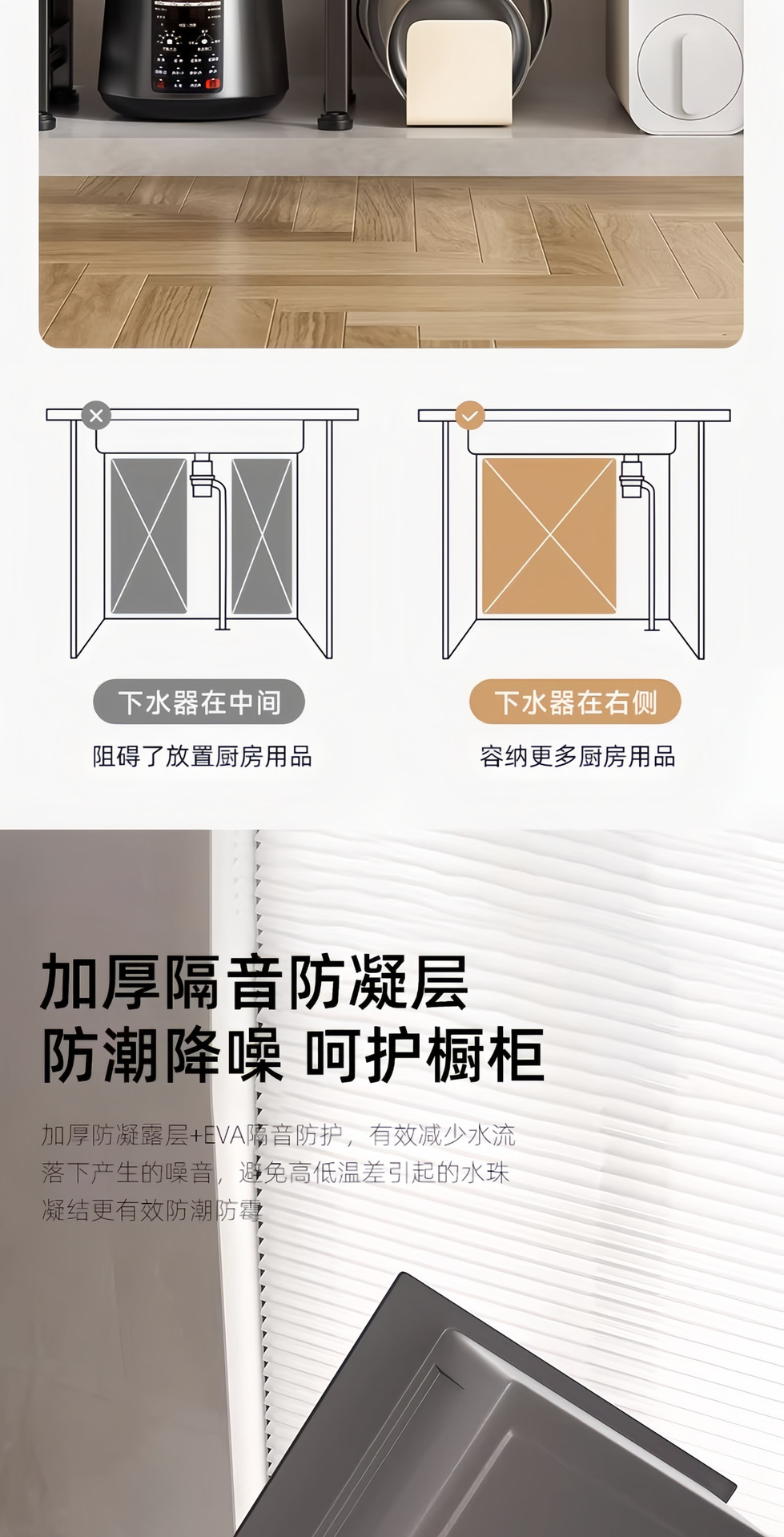 下水器在中间

阻碍了放置厨房用品

下水器在右侧

容纳更多厨房用品

加厚隔音防凝层
防潮降噪 呵护橱柜

加厚防凝露层+EVA隔音防护，有效减少水流落下产生的噪音，避免高低温差引起的水珠凝结更有效防潮防霉