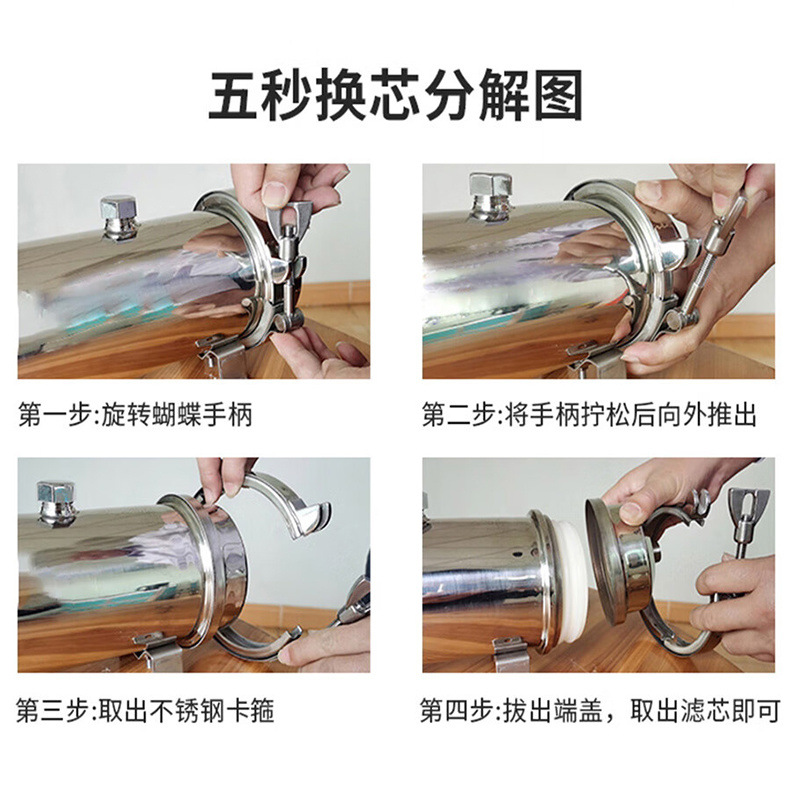 五秒换芯分解图

第一步:旋转蝴蝶手柄

第二步:将手柄拧松后向外推出

第三步:取出不锈钢卡箍

第四步:拔出端盖，取出滤芯即可