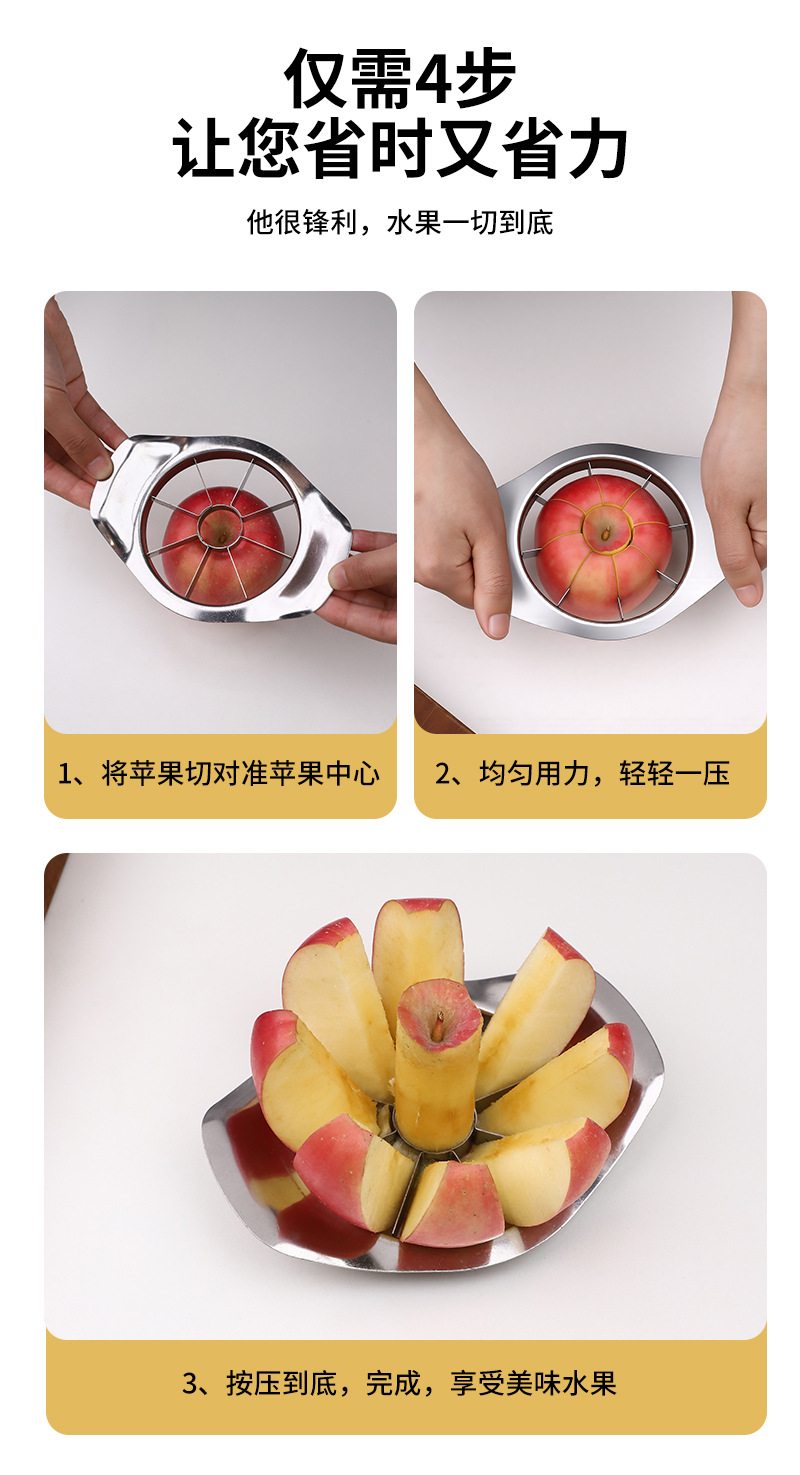 仅需4步
让您省时又省力

他很锋利，水果一切到底

1、将苹果切对准苹果中心

2、均匀用力，轻轻一压

3、按压到底，完成，享受美味水果