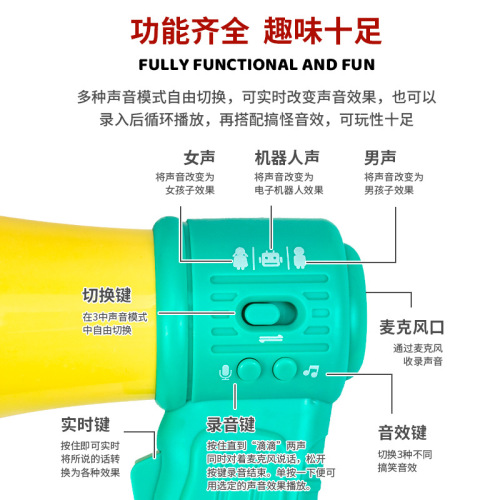 功能齐全 趣味十足

FULLY FUNCTIONAL AND FUN

多种声音模式自由切换，可实时改变声音效果，也可以录入后循环播放，再搭配搞怪音效，可玩性十足

女声
将声音改变为女孩子效果

机器人声
将声音改变为电子机器人效果

男声
将声音改变为男孩子效果

切换键
在3中声音模式中自由切换

麦克风口
通过麦克风收录声音

实时键
按住即可实时将所说的话转换为各种效果

录音键
按住直到“滴滴”两声同时对着麦克风说话，松开按键录音结束。单按一下便可用选定的声音效果播放。

音效键
切换3种不同搞笑音效