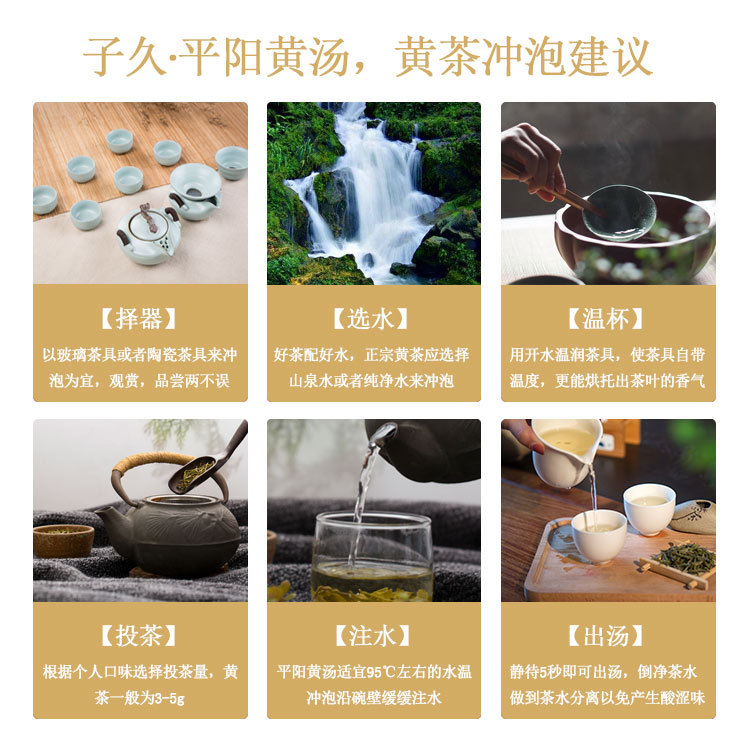 子久·平阳黄汤，黄茶冲泡建议

【择器】
以玻璃茶具或者陶瓷茶具来冲泡为宜，观赏，品尝两不误

【选水】
好茶配好水，正宗黄茶应选择山泉水或者纯净水来冲泡

【温杯】
用开水温润茶具，使茶具自带温度，更能烘托出茶叶的香气

【投茶】
根据个人口味选择投茶量，黄茶一般为3-5g

【注水】
平阳黄汤适宜95℃左右的水温冲泡沿碗壁缓缓注水

【出汤】
静待5秒即可出汤，倒净茶水做到茶水分离以免产生酸涩味