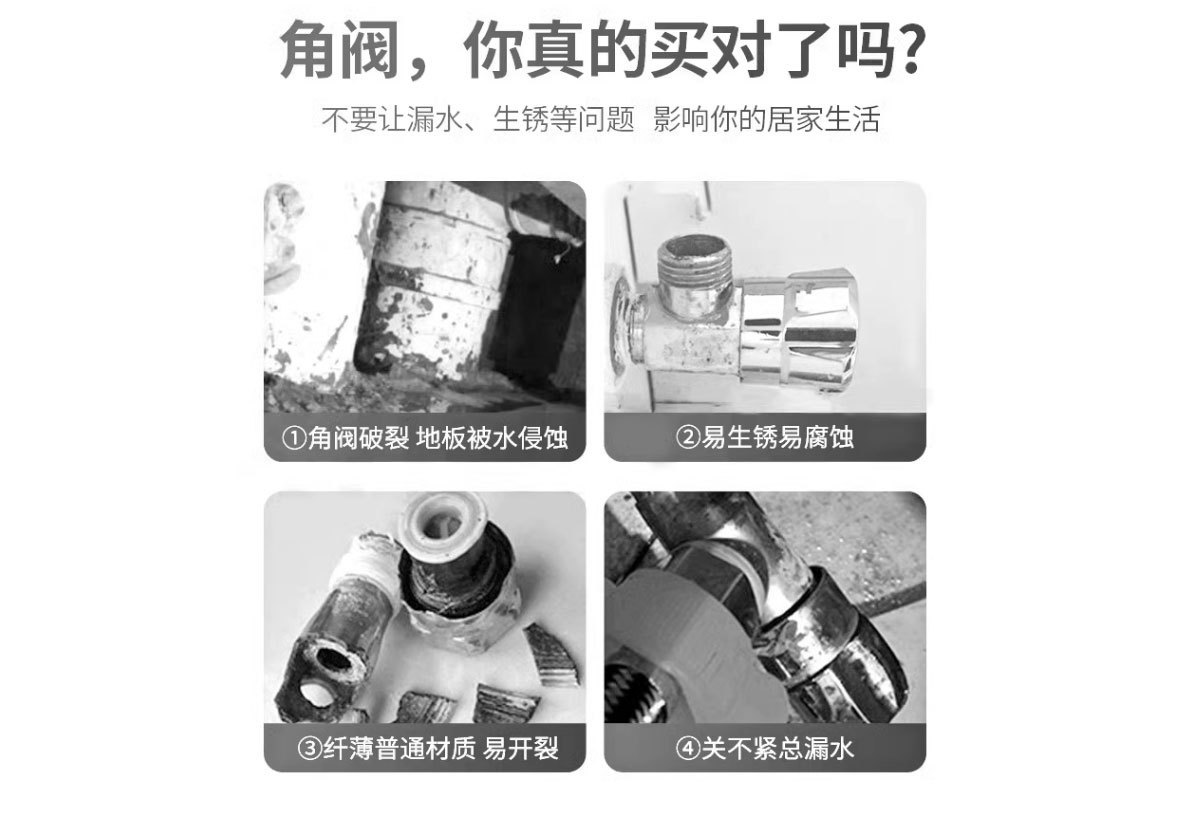 角阀，你真的买对了吗？

不要让漏水、生锈等问题 影响你的居家生活

①角阀破裂 地板被水侵蚀

②易生锈易腐蚀

③纤薄普通材质 易开裂

④关不紧总漏水