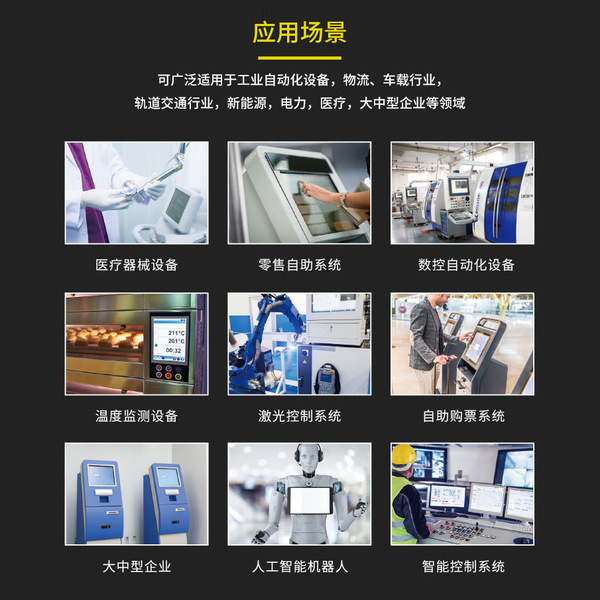 应用场景

可广泛适用于工业自动化设备，物流、车载行业，轨道交通行业，新能源，电力，医疗，大中型企业等领域

医疗器械设备

零售自助系统

数控自动化设备

211°C
201°C
00:32

温度监测设备

激光控制系统

自助购票系统

大中型企业

人工智能机器人

智能控制系统