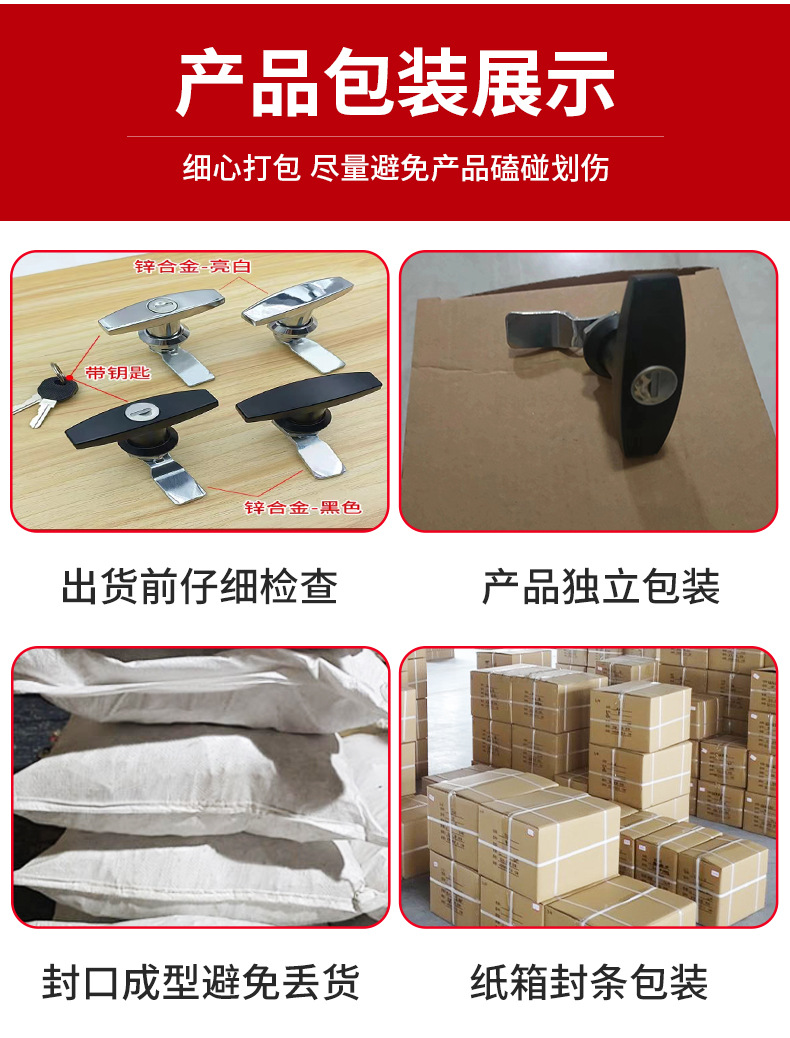 产品包装展示

细心打包 尽量避免产品磕碰划伤

锌合金-亮白

带钥匙

锌合金-黑色

出货前仔细检查

产品独立包装

封口成型避免丢货

纸箱封条包装