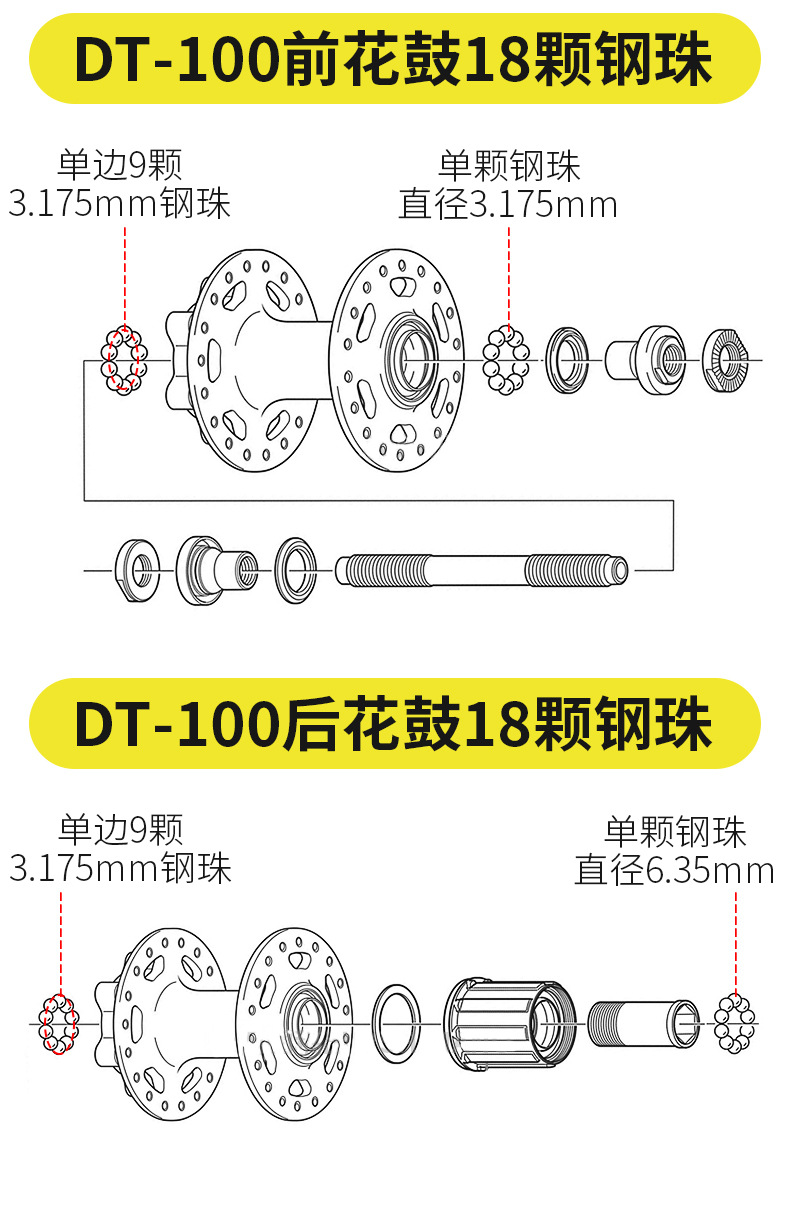 DT-100前花鼓18颗钢珠

单边9颗
3.175mm钢珠

单颗钢珠
直径3.175mm

DT-100后花鼓18颗钢珠

单边9颗
3.175mm钢珠

单颗钢珠
直径6.35mm