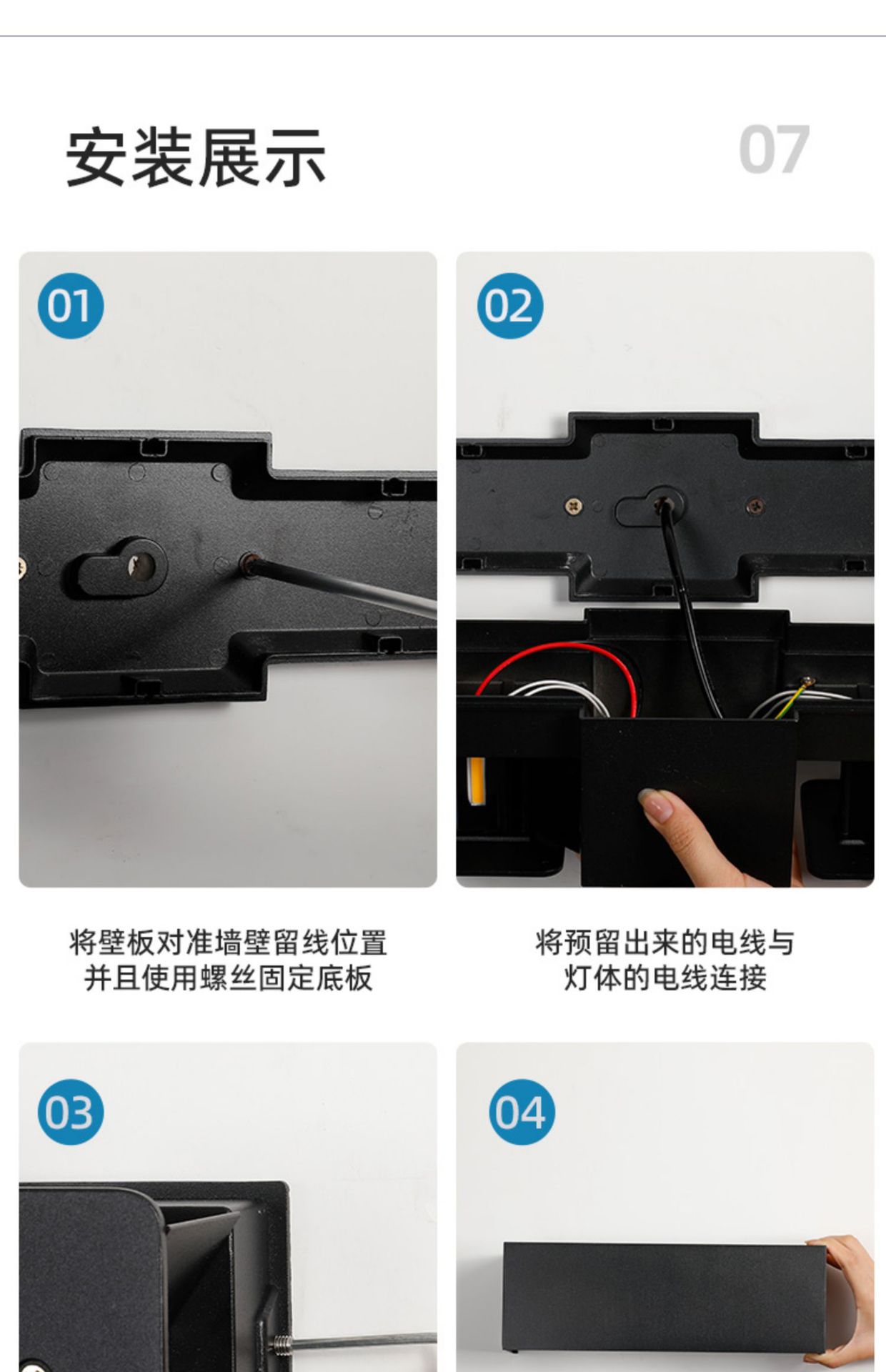 安装展示

07

01

02

将壁板对准墙壁留线位置
并且使用螺丝固定底板

将预留出来的电线与
灯体的电线连接

03

04