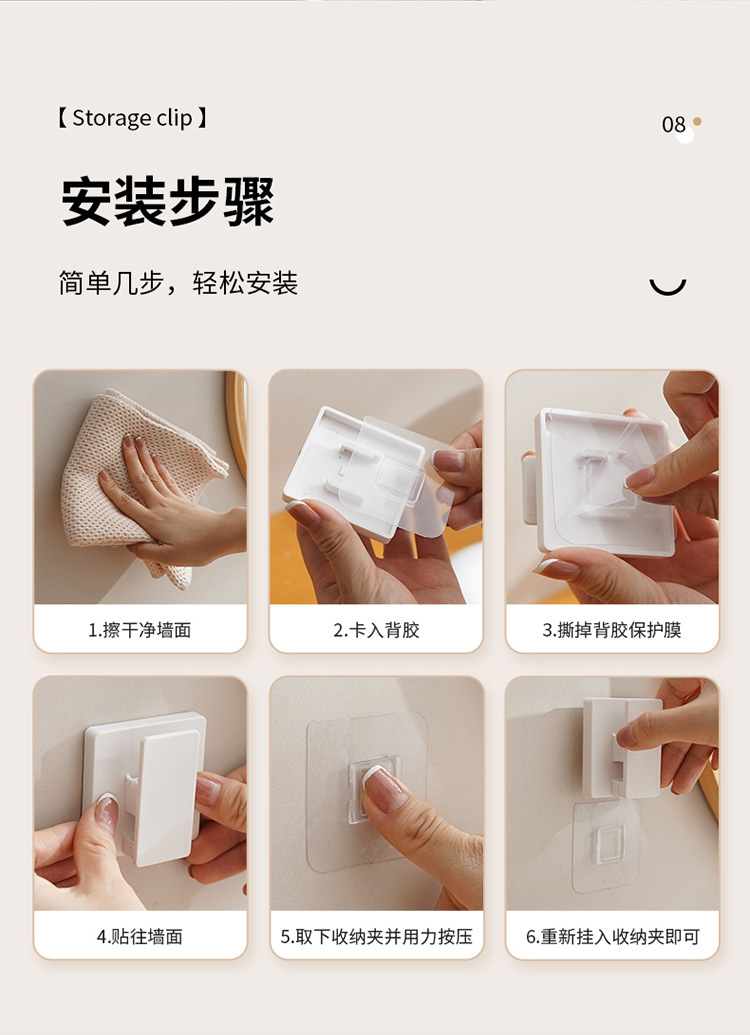 【 Storage clip 】

08

安装步骤

简单几步，轻松安装

1.擦干净墙面

2.卡入背胶

3.撕掉背胶保护膜

4.贴往墙面

5.取下收纳夹并用力按压

6.重新挂入收纳夹即可