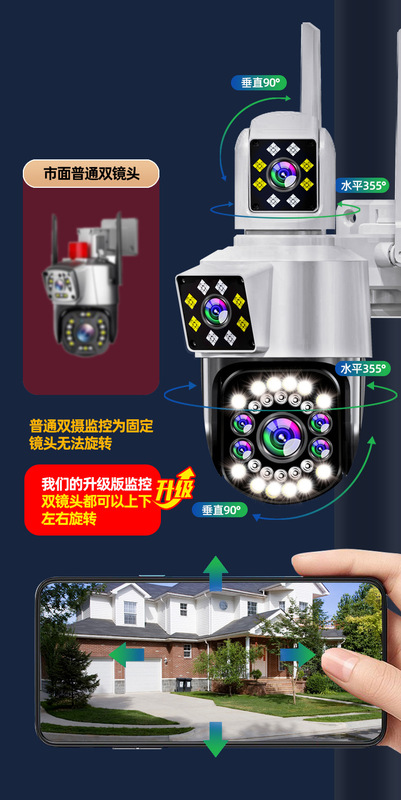 垂直90°

市面普通双镜头

水平355°

水平355°

普通双摄监控为固定镜头无法旋转

我们的升级版监控双镜头都可以上下左右旋转

升级

垂直90°