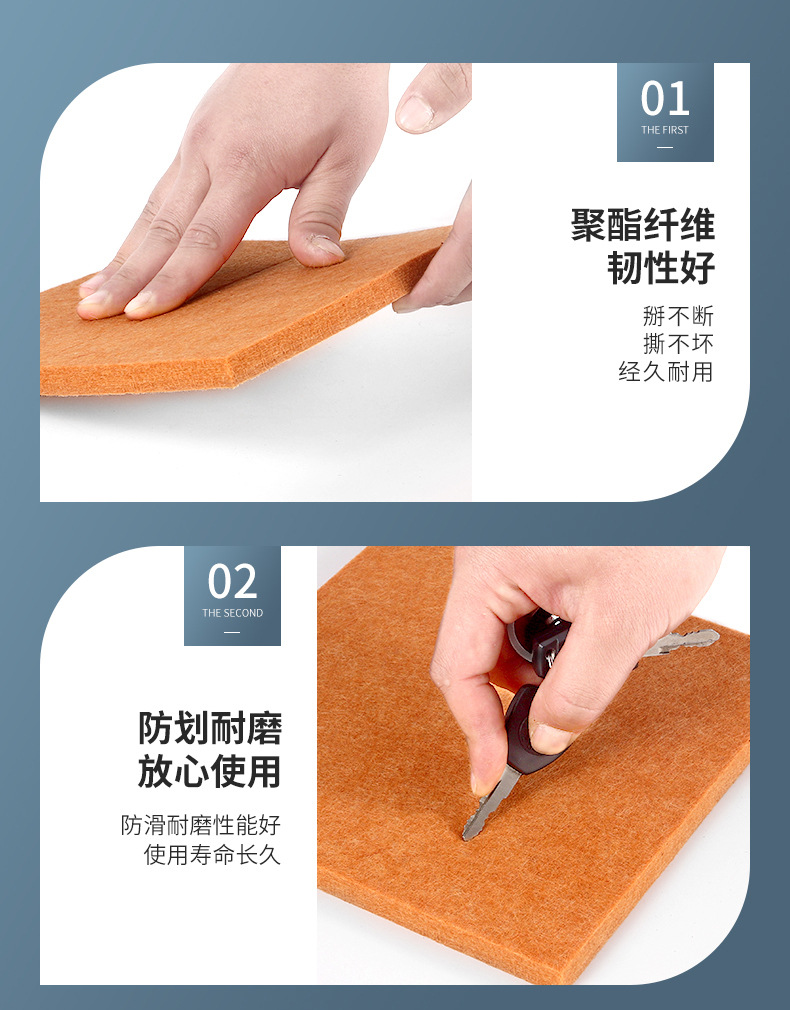 01
THE FIRST

聚酯纤维
韧性好

掰不断
撕不坏
经久耐用

02
THE SECOND

防划耐磨
放心使用

防滑耐磨性能好
使用寿命长久