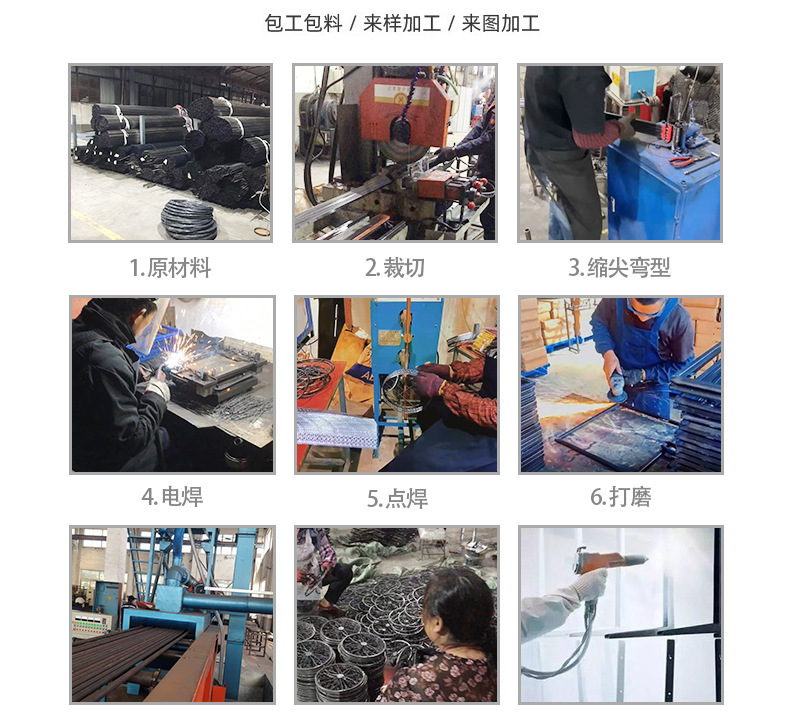 包工包料 / 来样加工 / 来图加工

1.原材料

2.裁切

3.缩尖弯型

4.电焊

5.点焊

6.打磨