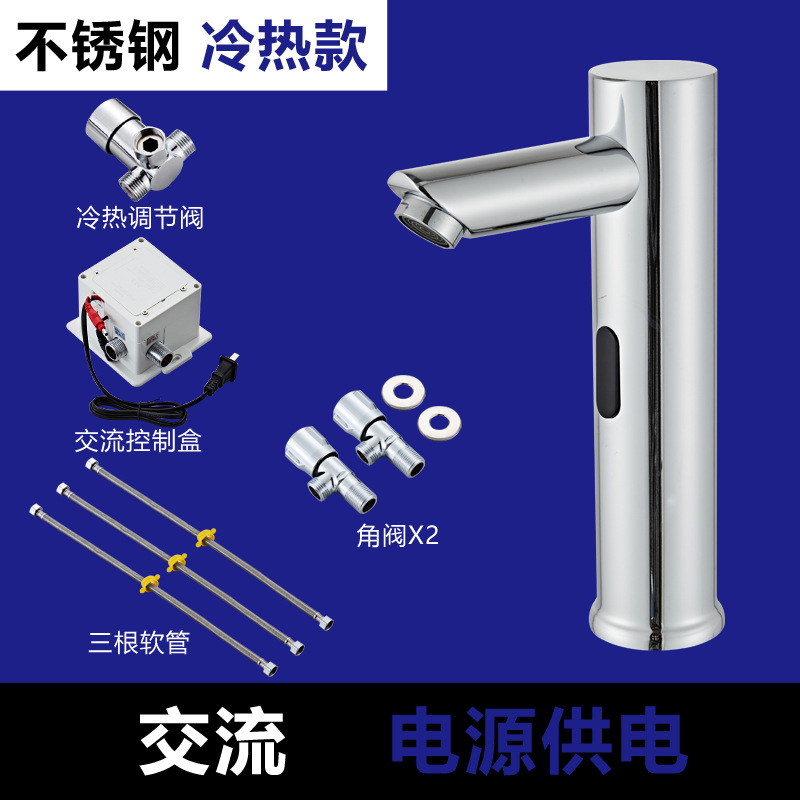 不锈钢 冷热款

冷热调节阀

交流控制盒

角阀X2

三根软管

交流 电源供电