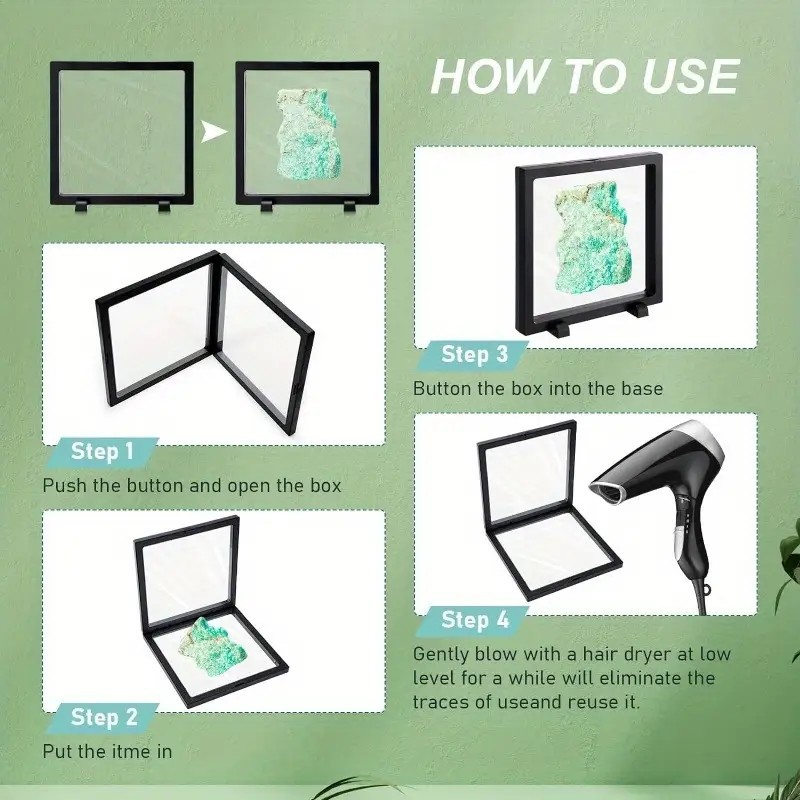 HOW TO USE

Step 1
Push the button and open the box

Step 2
Put the itme in

Step 3
Button the box into the base

Step 4
Gently blow with a hair dryer at low level for a while will eliminate the traces of useand reuse it.