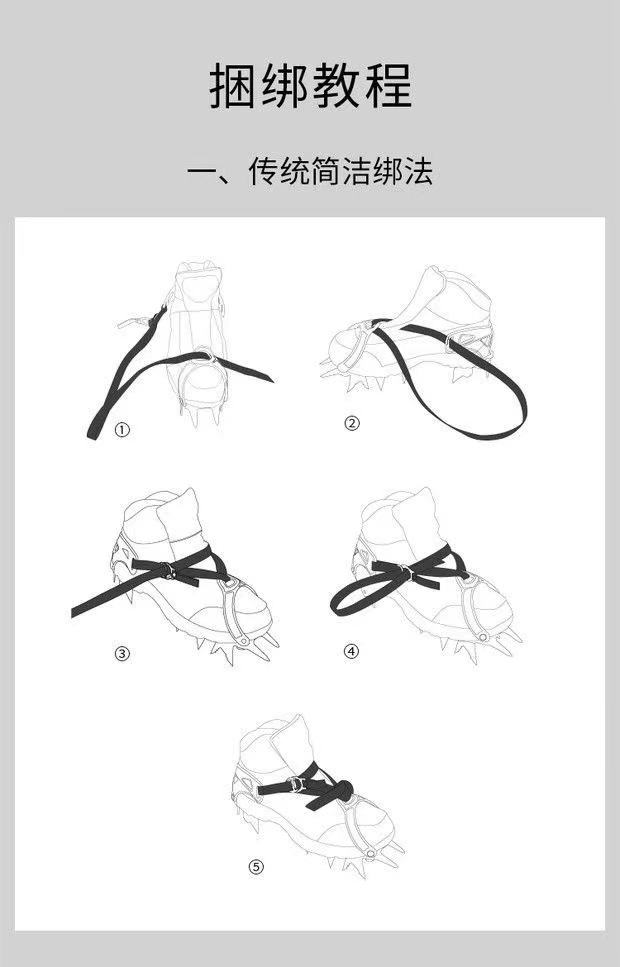 捆绑教程

一、传统简洁绑法

①

②

③

④

⑤