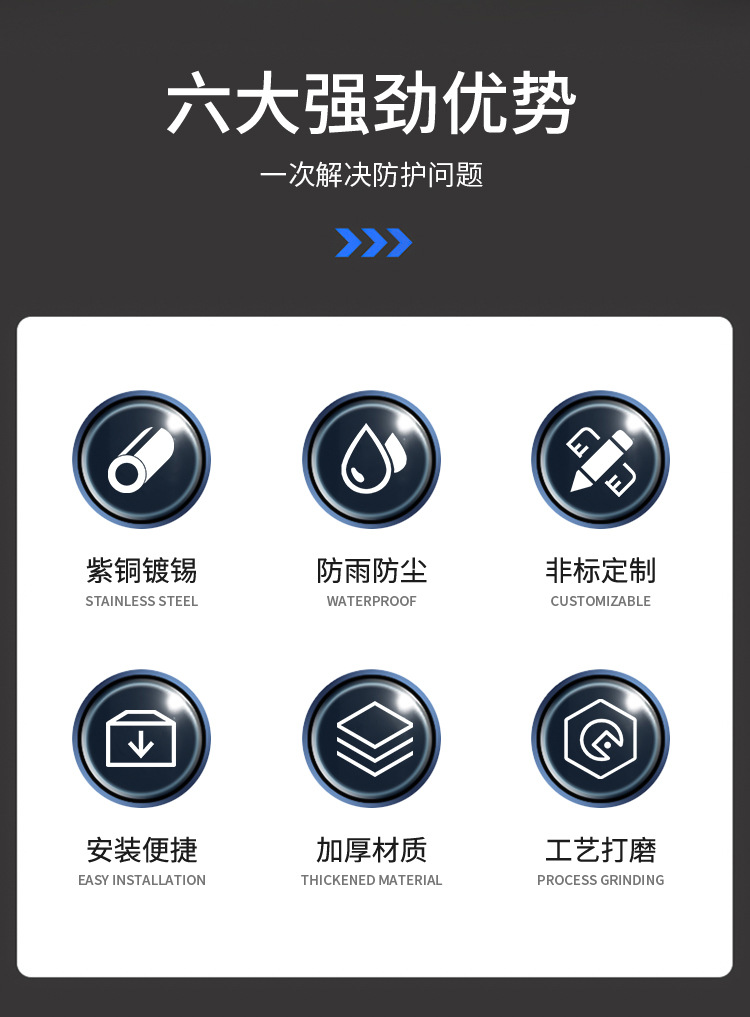 六大强劲优势

一次解决防护问题

紫铜镀锡
STAINLESS STEEL

防雨防尘
WATERPROOF

非标定制
CUSTOMIZABLE

安装便捷
EASY INSTALLATION

加厚材质
THICKENED MATERIAL

工艺打磨
PROCESS GRINDING