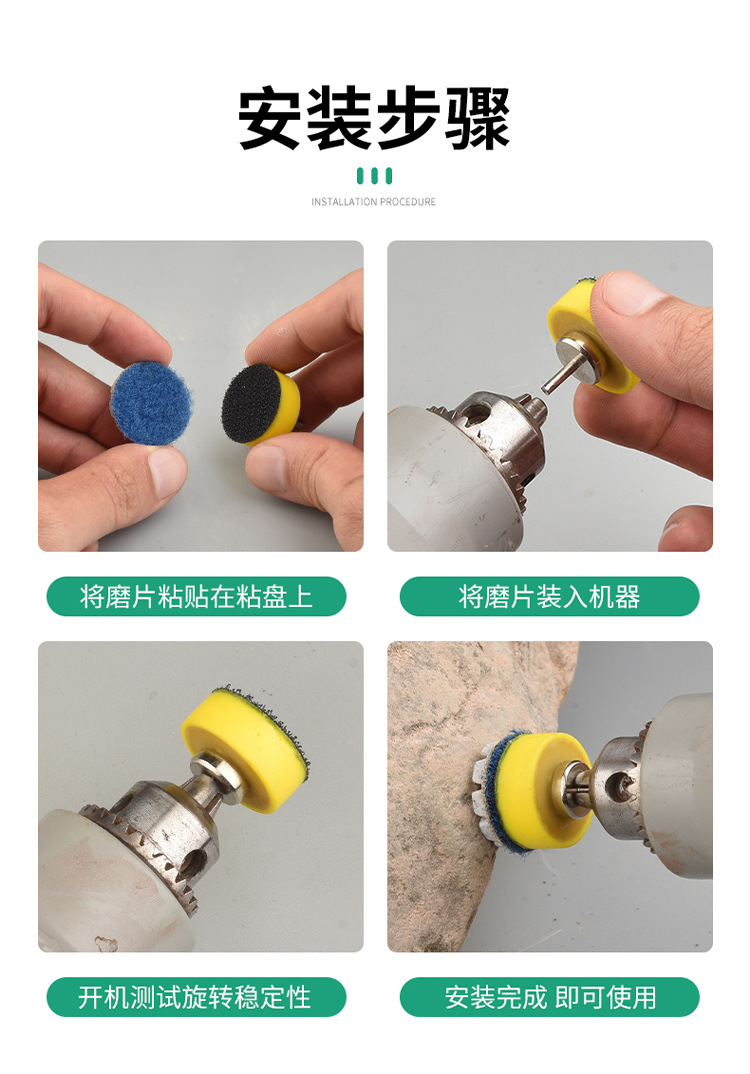 安装步骤

INSTALLATION PROCEDURE

将磨片粘贴在粘盘上

将磨片装入机器

开机测试旋转稳定性

安装完成 即可使用