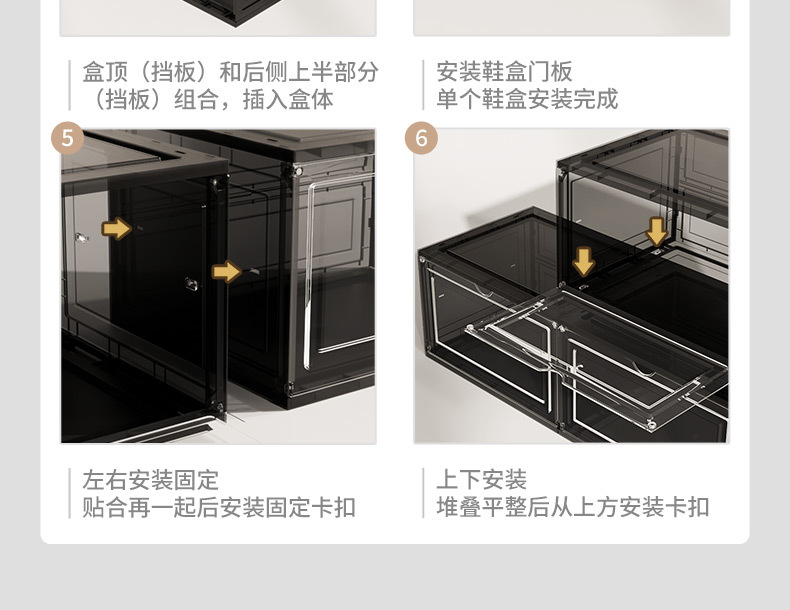 盒顶（挡板）和后侧上半部分（挡板）组合，插入盒体

安装鞋盒门板
单个鞋盒安装完成

5

6

左右安装固定
贴合再一起后安装固定卡扣

上下安装
堆叠平整后从上方安装卡扣