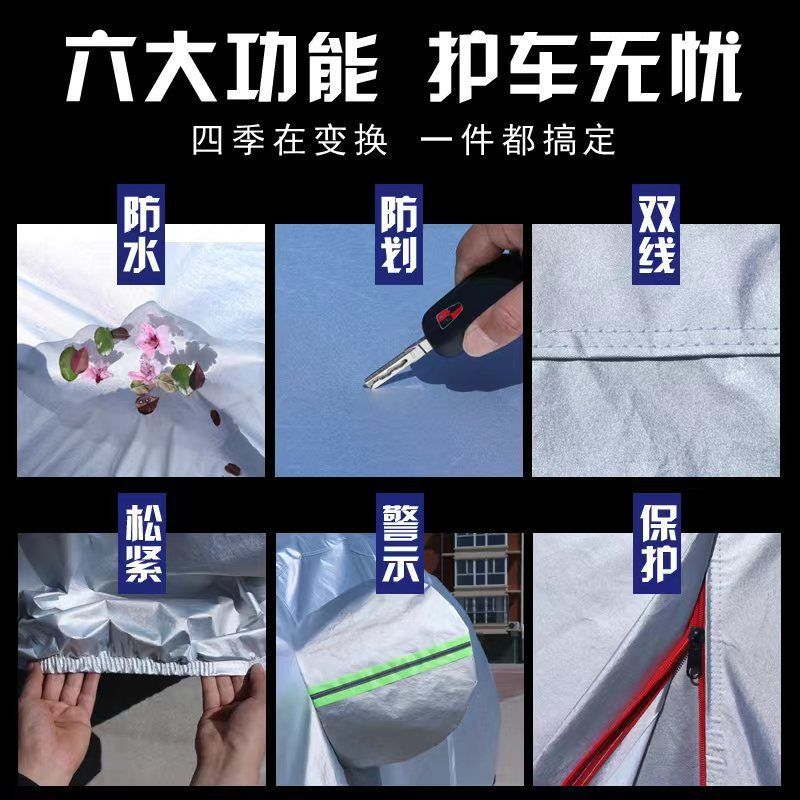 六大功能 护车无忧

四季在变换 一件都搞定

防水

防划

双线

松紧

警示

保护