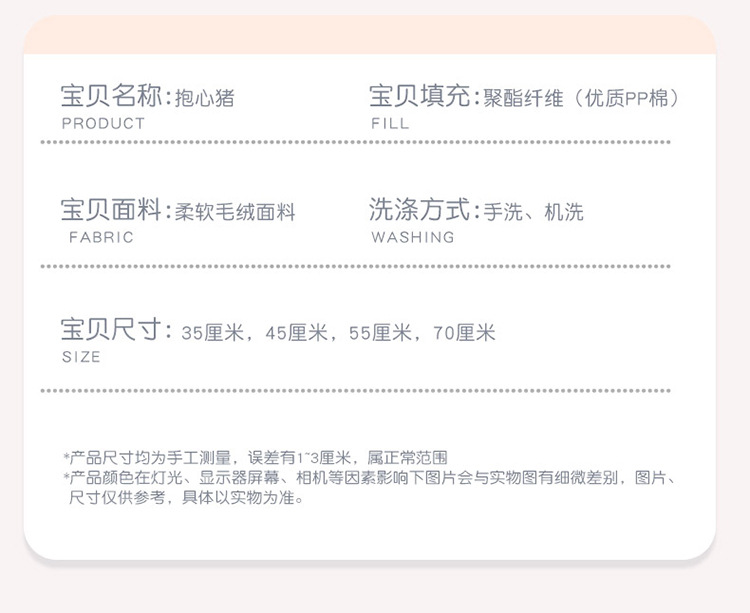 宝贝名称:抱心猪
PRODUCT

宝贝填充:聚酯纤维（优质PP棉）
FILL

宝贝面料:柔软毛绒面料
FABRIC

洗涤方式:手洗、机洗
WASHING

宝贝尺寸: 35厘米，45厘米，55厘米，70厘米
SIZE

*产品尺寸均为手工测量，误差有1~3厘米，属正常范围
*产品颜色在灯光、显示器屏幕、相机等因素影响下图片会与实物图有细微差别，图片、尺寸仅供参考，具体以实物为准。