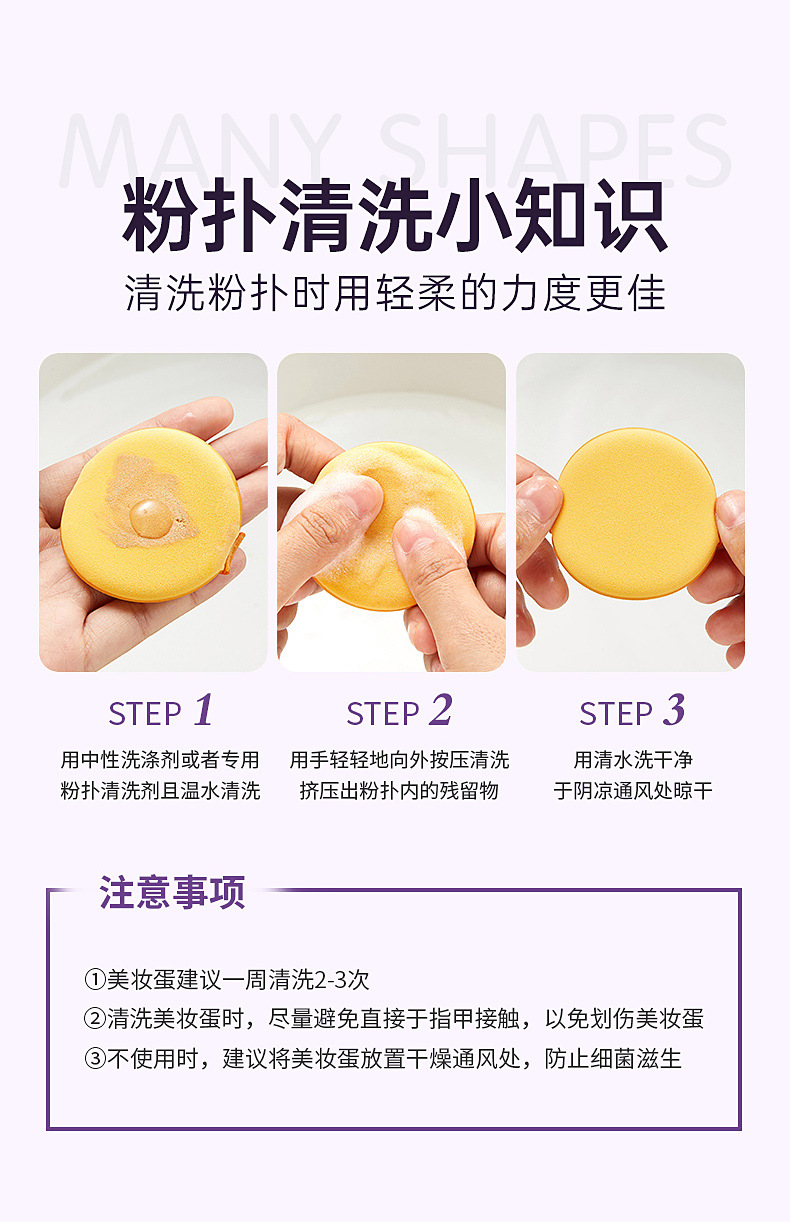 MANY SHAPES

粉扑清洗小知识

清洗粉扑时用轻柔的力度更佳

STEP 1

用中性洗涤剂或者专用粉扑清洗剂且温水清洗

STEP 2

用手轻轻地向外按压清洗挤压出粉扑内的残留物

STEP 3

用清水洗干净于阴凉通风处晾干

注意事项

①美妆蛋建议一周清洗2-3次

②清洗美妆蛋时，尽量避免直接于指甲接触，以免划伤美妆蛋

③不使用时，建议将美妆蛋放置干燥通风处，防止细菌滋生