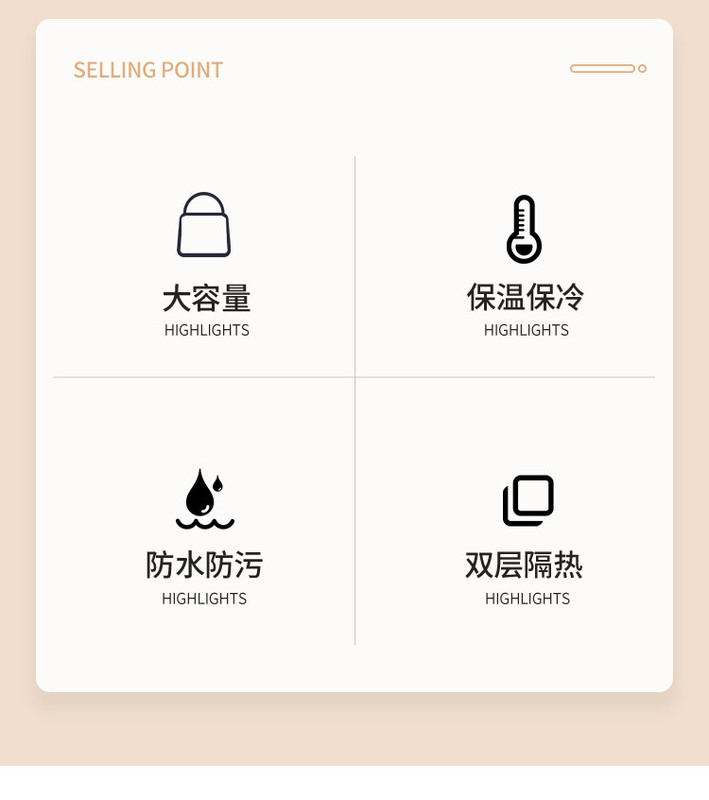 SELLING POINT

大容量
HIGHLIGHTS

保温保冷
HIGHLIGHTS

防水防污
HIGHLIGHTS

双层隔热
HIGHLIGHTS