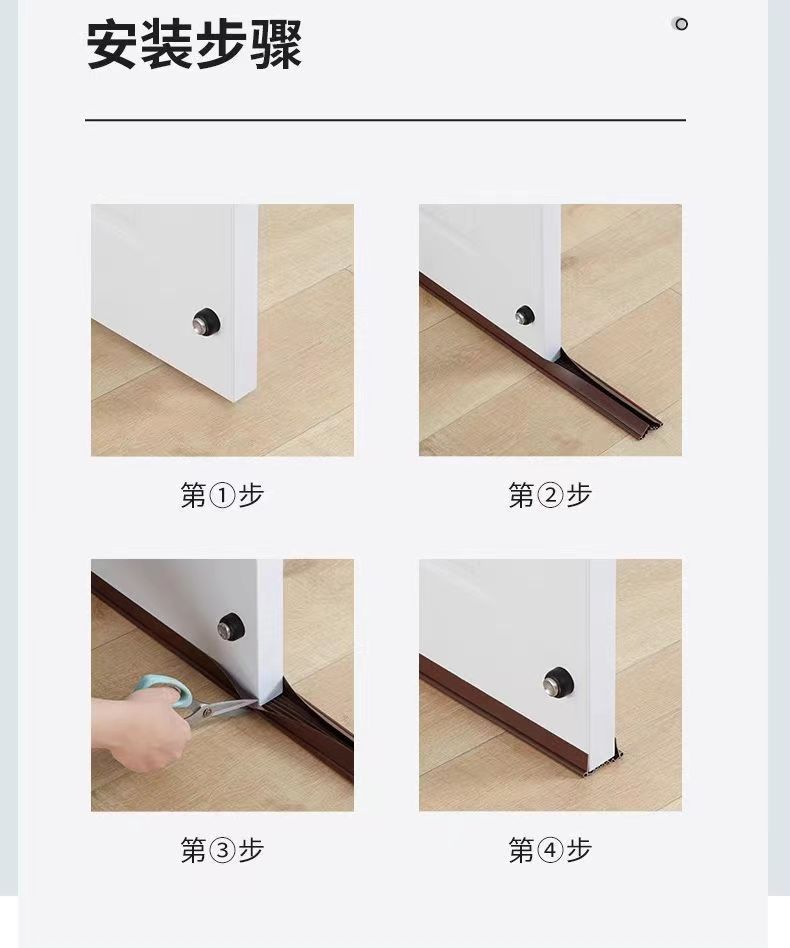 安装步骤

第①步

第②步

第③步

第④步