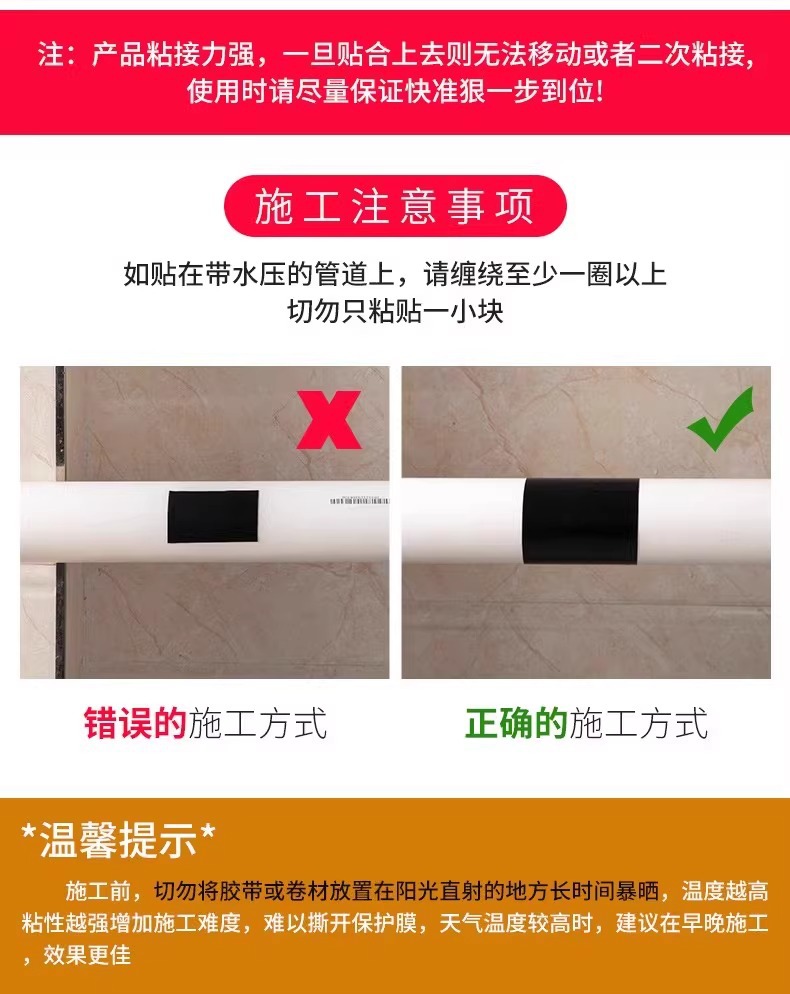 注：产品粘接力强，一旦贴合上去则无法移动或者二次粘接，使用时请尽量保证快准狠一步到位！

施工注意事项

如贴在带水压的管道上，请缠绕至少一圈以上
切勿只粘贴一小块

错误的施工方式

正确的施工方式

*温馨提示*

施工前，切勿将胶带或卷材放置在阳光直射的地方长时间暴晒，温度越高粘性越强增加施工难度，难以撕开保护膜，天气温度较高时，建议在早晚施工，效果更佳