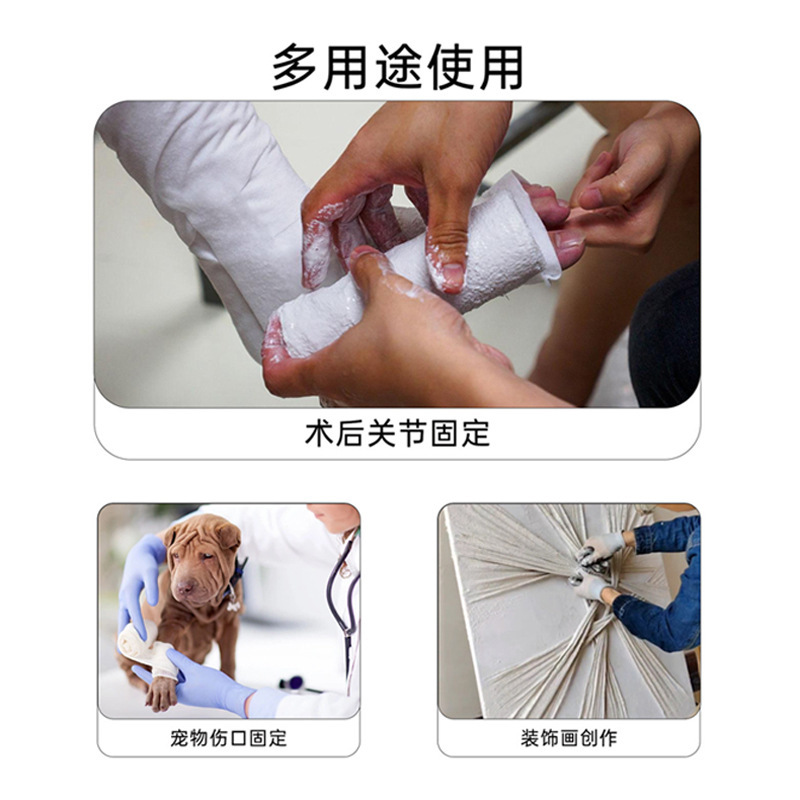 多用途使用

术后关节固定

宠物伤口固定

装饰画创作