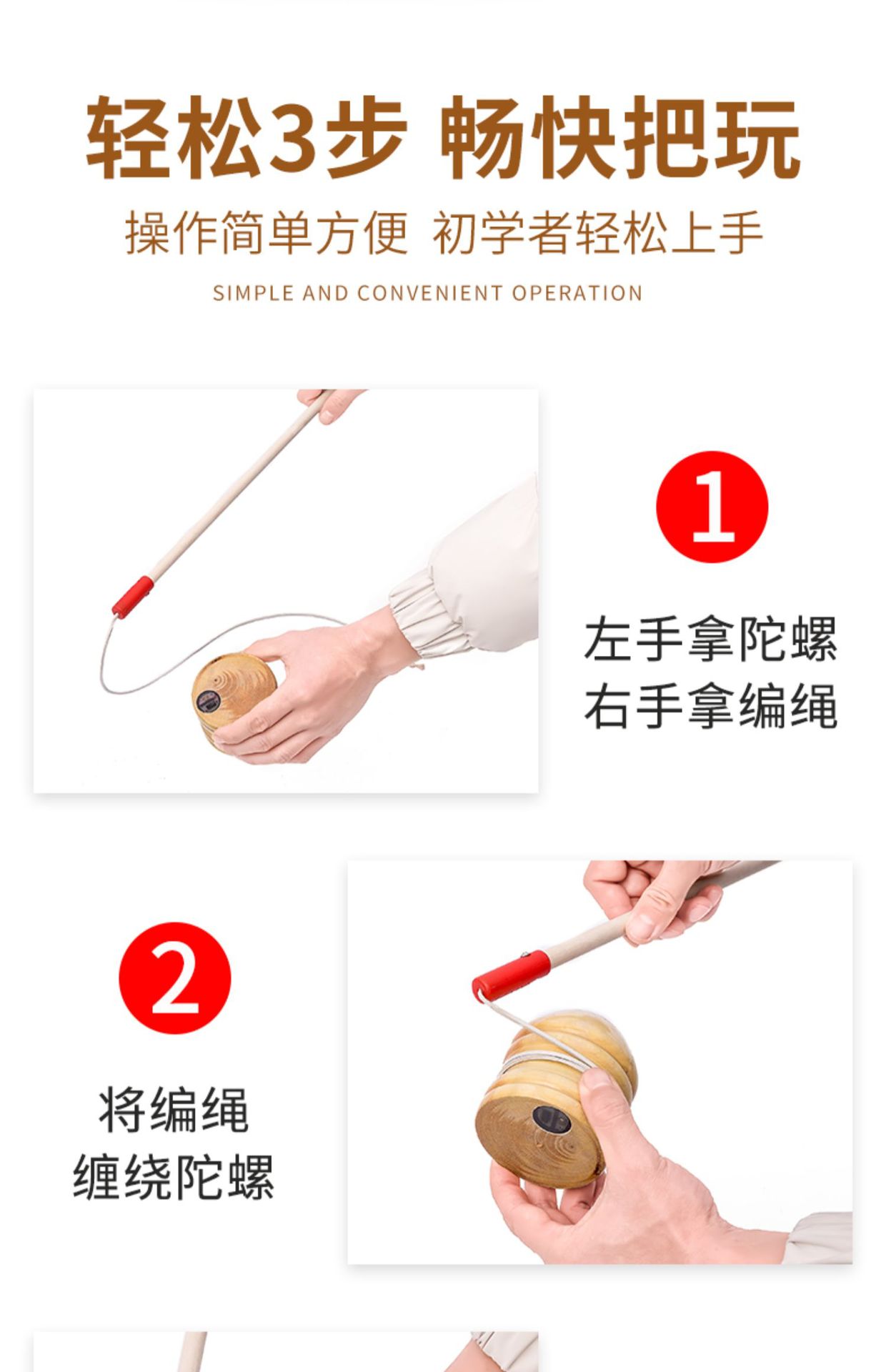 轻松3步 畅快把玩

操作简单方便 初学者轻松上手

SIMPLE AND CONVENIENT OPERATION

1

左手拿陀螺
右手拿编绳

2

将编绳
缠绕陀螺