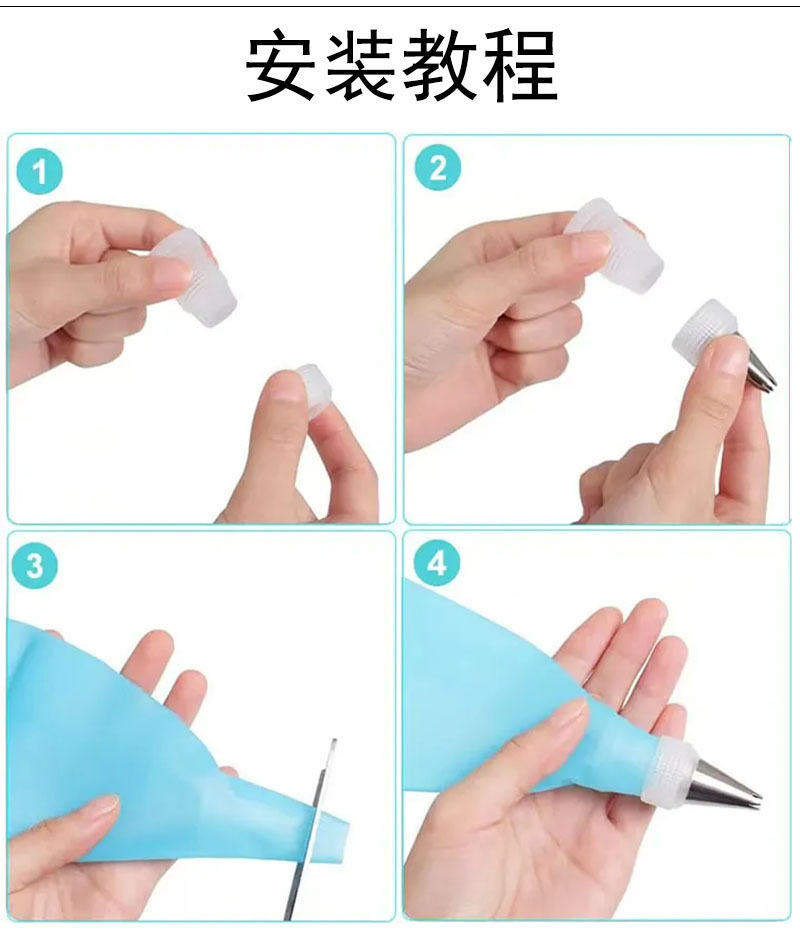 安装教程

1

2

3

4