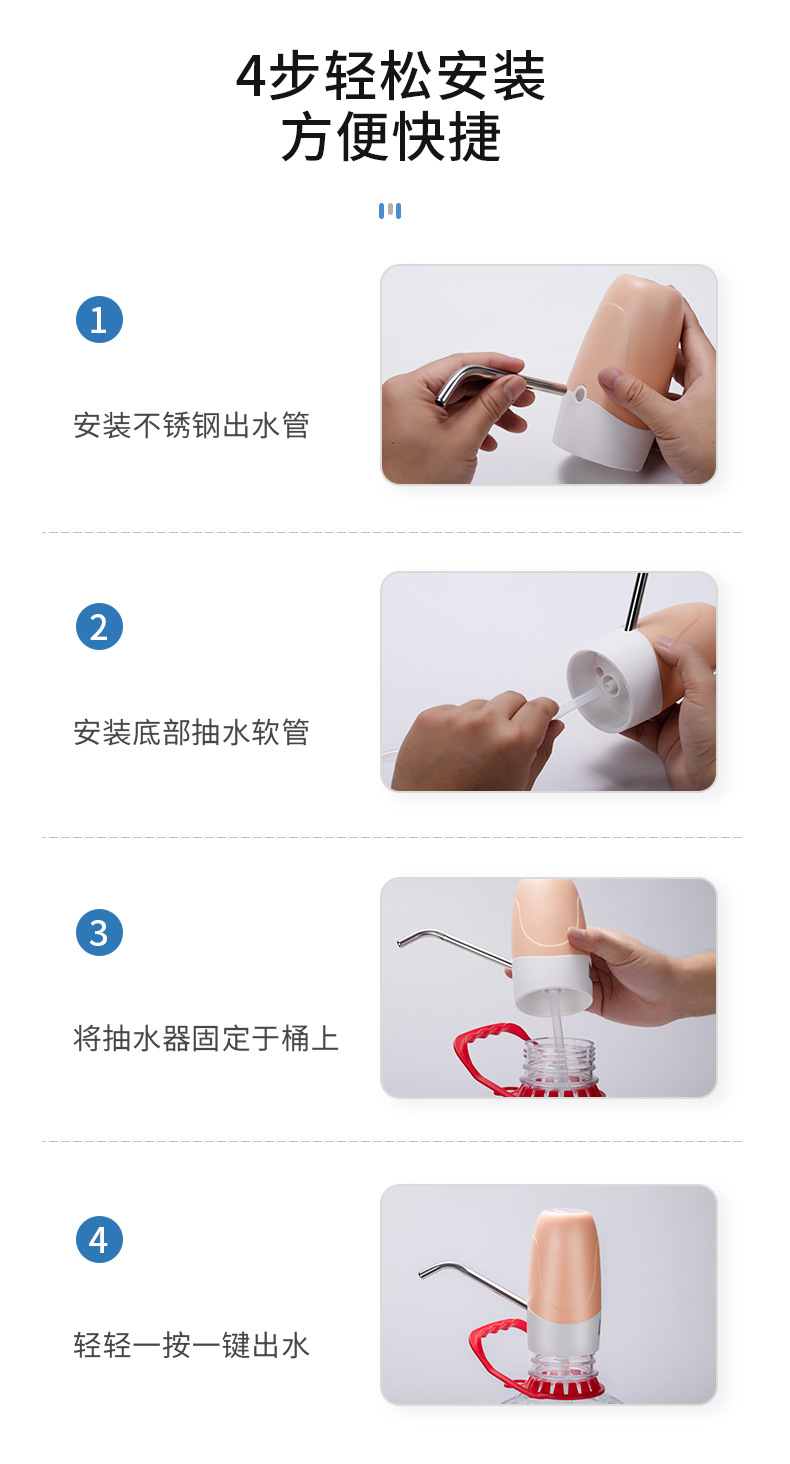 4步轻松安装
方便快捷

1
安装不锈钢出水管

2
安装底部抽水软管

3
将抽水器固定于桶上

4
轻轻一按一键出水