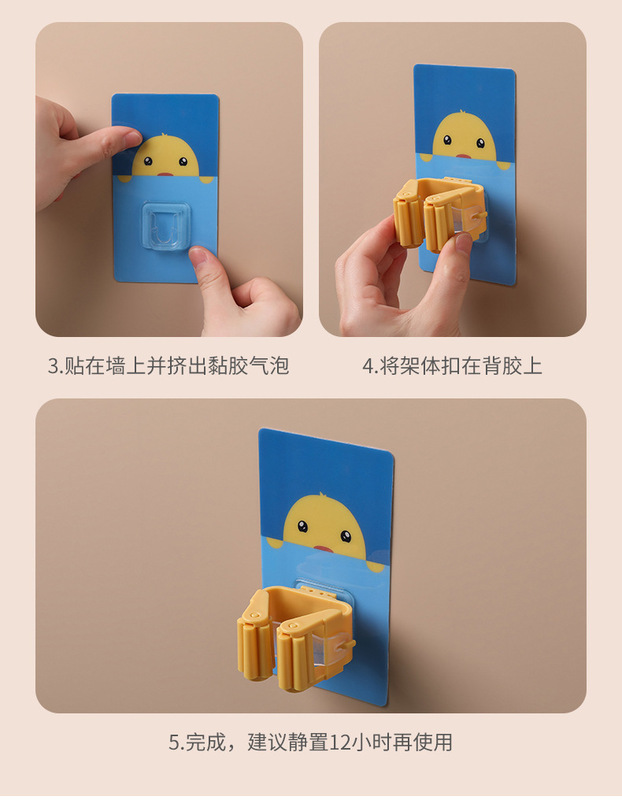 3.贴在墙上并挤出黏胶气泡

4.将架体扣在背胶上

5.完成，建议静置12小时再使用