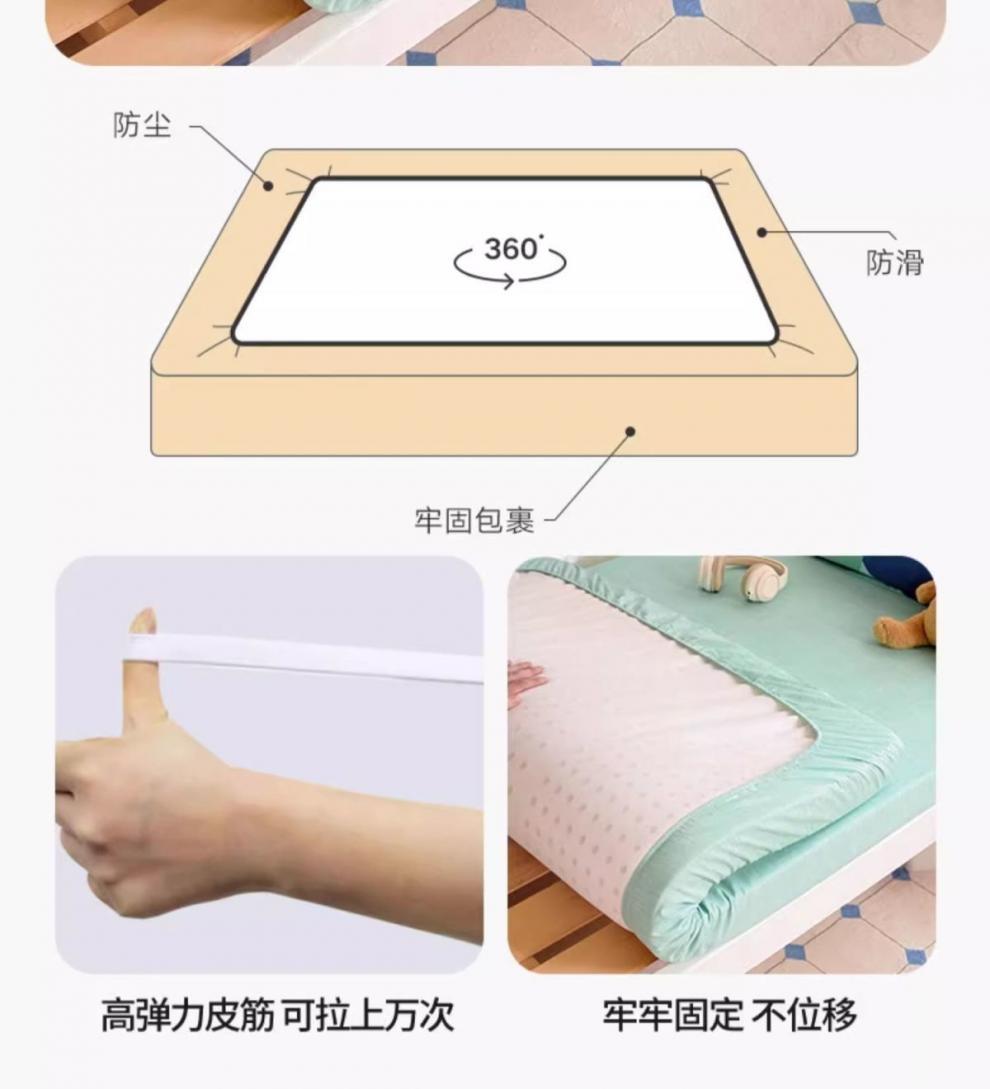 防尘

360°

防滑

牢固包裹

高弹力皮筋 可拉上万次

牢牢固定 不位移