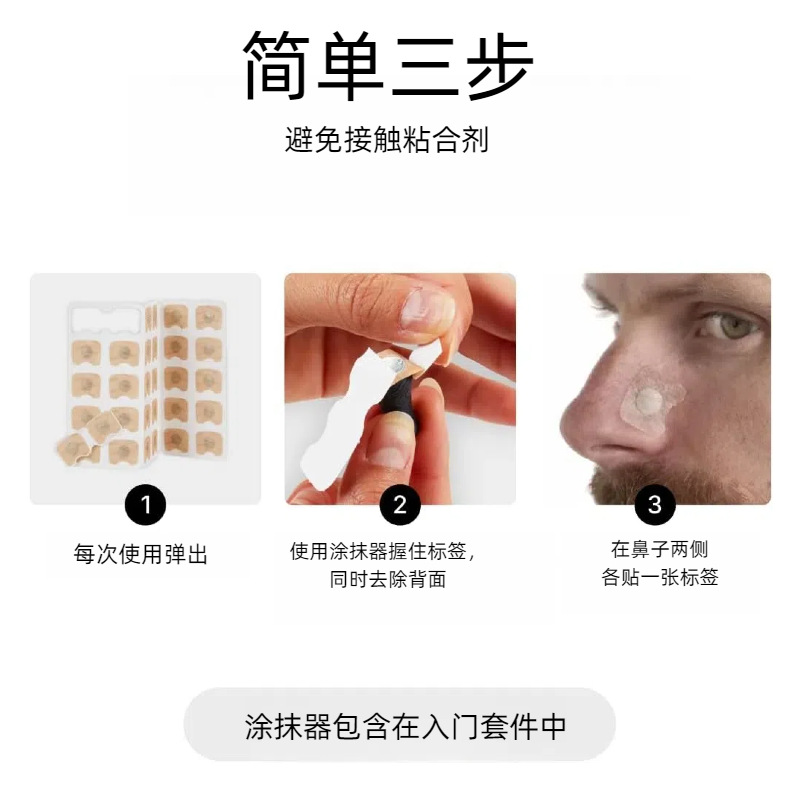 简单三步

避免接触粘合剂

1

每次使用弹出

2

使用涂抹器握住标签，同时去除背面

3

在鼻子两侧各贴一张标签

涂抹器包含在入门套件中