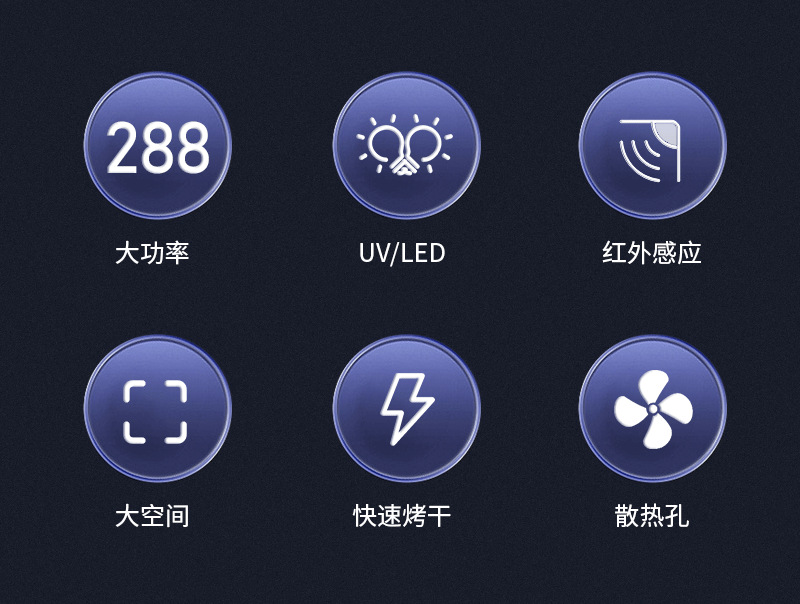 288

大功率

UV/LED

红外感应

大空间

快速烤干

散热孔