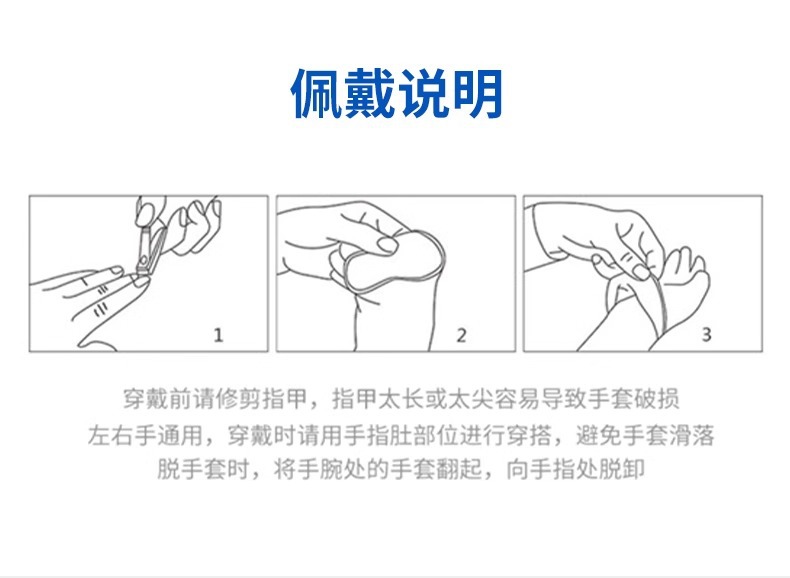 佩戴说明

1

2

3

穿戴前请修剪指甲，指甲太长或太尖容易导致手套破损
左右手通用，穿戴时请用手指肚部位进行穿搭，避免手套滑落
脱手套时，将手腕处的手套翻起，向手指处脱卸