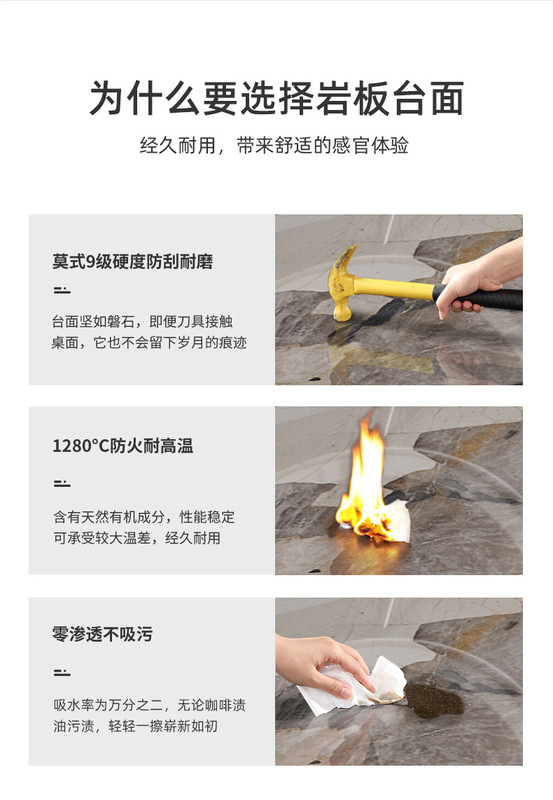 为什么要选择岩板台面

经久耐用，带来舒适的感官体验

莫式9级硬度防刮耐磨

台面坚如磐石，即便刀具接触桌面，它也不会留下岁月的痕迹

1280°C防火耐高温

含有天然有机成分，性能稳定可承受较大温差，经久耐用

零渗透不吸污

吸水率为万分之二，无论咖啡渍油污渍，轻轻一擦崭新如初