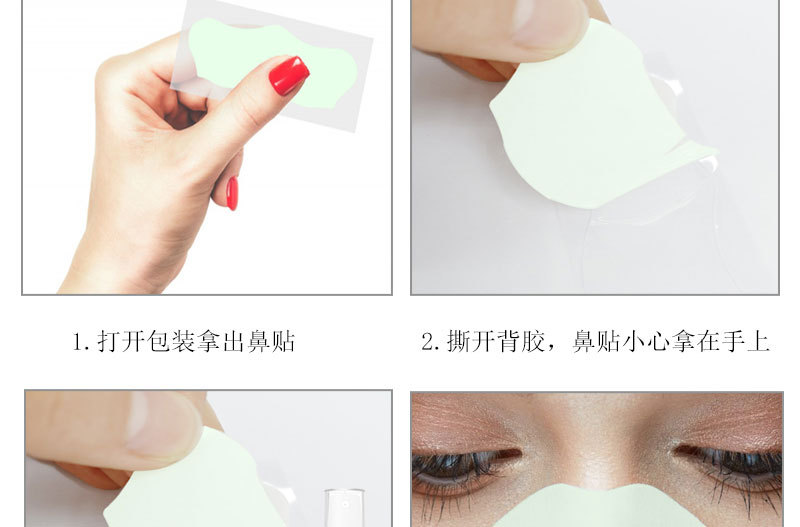 1. 打开包装拿出鼻贴

2. 撕开背胶，鼻贴小心拿在手上