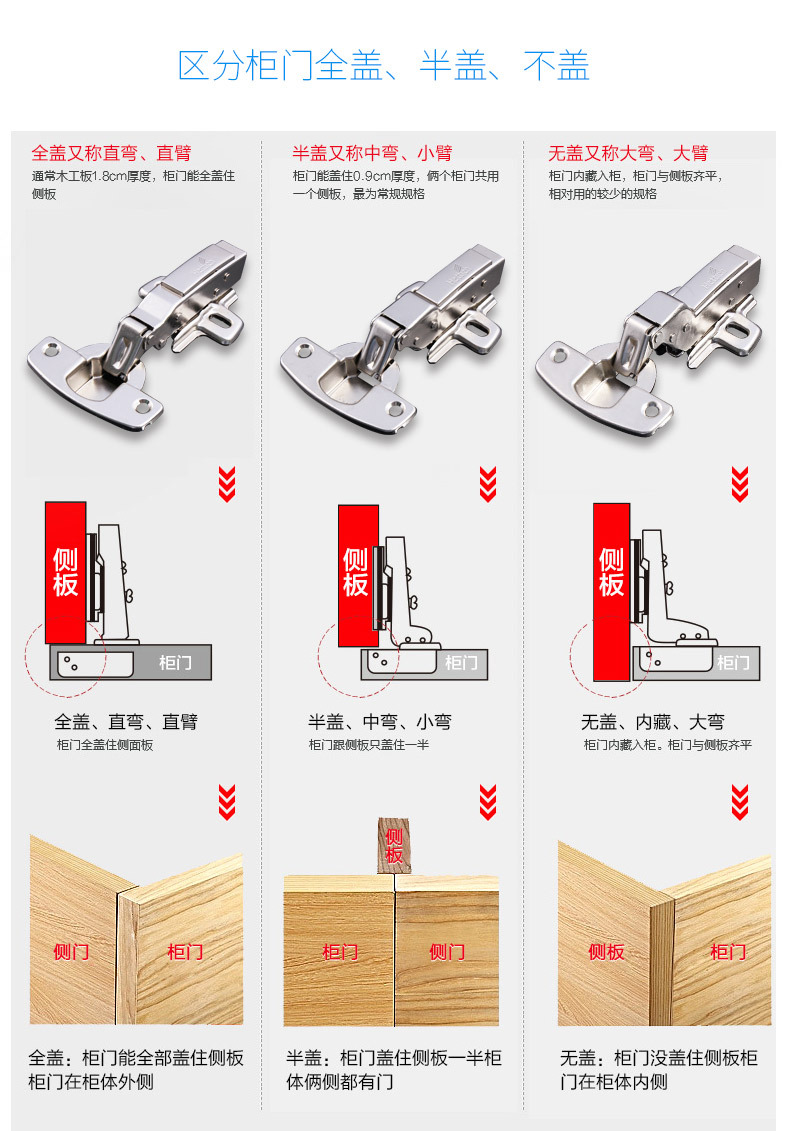 区分柜门全盖、半盖、不盖

全盖又称直弯、直臂
通常木工板1.8cm厚度，柜门能全盖住侧板

侧板
柜门

全盖、直弯、直臂
柜门全盖住侧面板

侧门
柜门

全盖：柜门能全部盖住侧板柜门在柜体外侧

半盖又称中弯、小臂
柜门能盖住0.9cm厚度，俩个柜门共用一个侧板，最为常规规格

侧板
柜门

半盖、中弯、小弯
柜门跟侧板只盖住一半

侧板
柜门
侧门

半盖：柜门盖住侧板一半柜体俩侧都有门

无盖又称大弯、大臂
柜门内藏入柜，柜门与侧板齐平，相对用的较少的规格

侧板
柜门

无盖、内藏、大弯
柜门内藏入柜。柜门与侧板齐平

侧板
柜门

无盖：柜门没盖住侧板柜门在柜体内侧