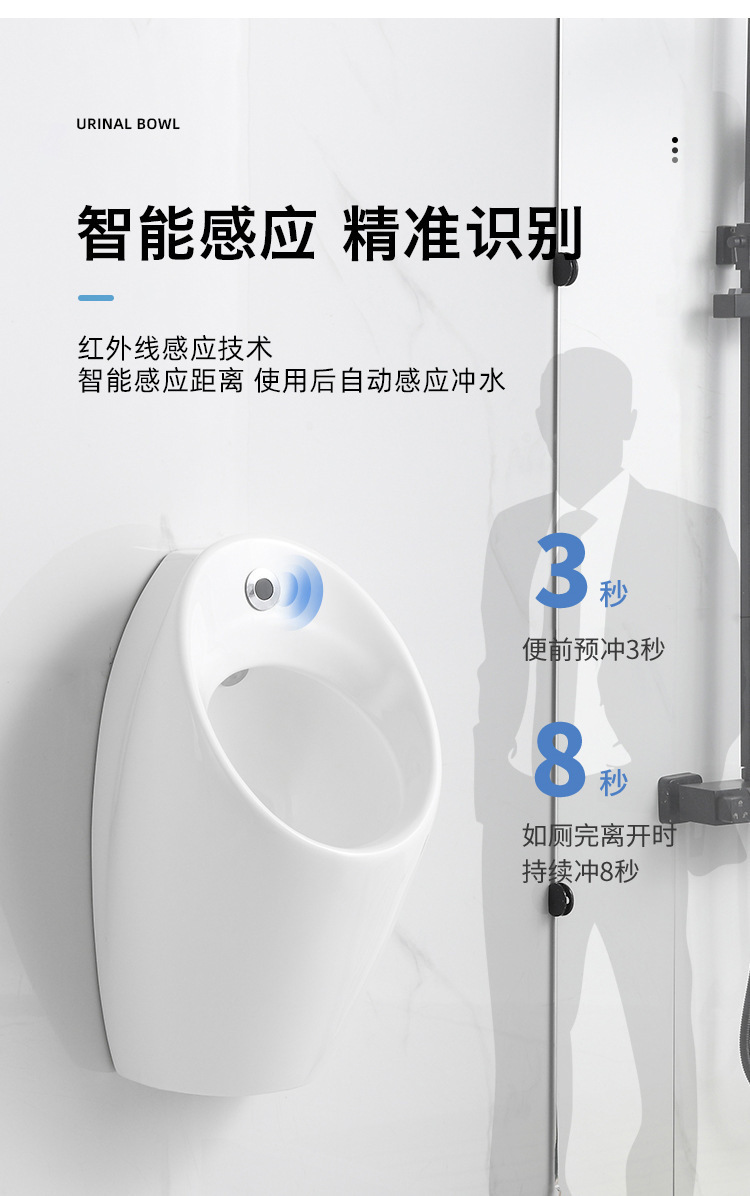 URINAL BOWL

智能感应 精准识别

红外线感应技术
智能感应距离 使用后自动感应冲水

3 秒
便前预冲3秒

8 秒
如厕完离开时
持续冲8秒