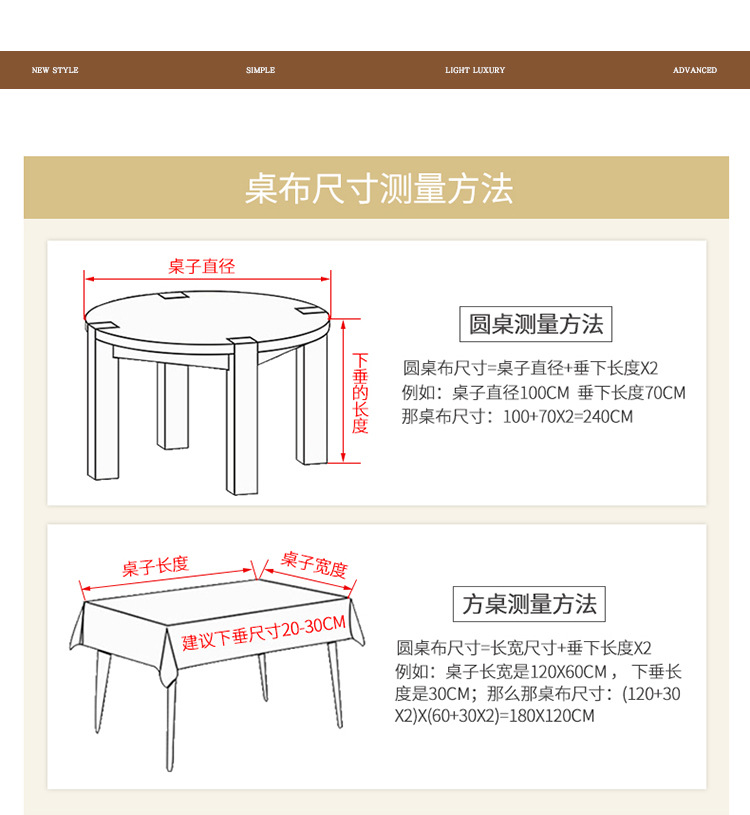 NEW STYLE SIMPLE LIGHT LUXURY ADVANCED

桌布尺寸测量方法

桌子直径

下垂的长度

圆桌测量方法

圆桌布尺寸=桌子直径+垂下长度X2
例如：桌子直径100CM 垂下长度70CM
那桌布尺寸：100+70X2=240CM

桌子长度

桌子宽度

建议下垂尺寸20-30CM

方桌测量方法

圆桌布尺寸=长宽尺寸+垂下长度X2
例如：桌子长宽是120X60CM， 下垂长度是30CM；那么那桌布尺寸：(120+30X2)X(60+30X2)=180X120CM