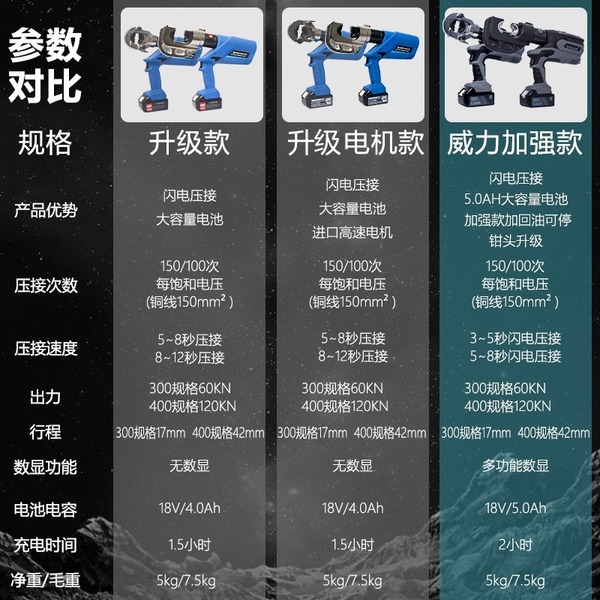 参数对比

| 规格 | 升级款 | 升级电机款 | 威力加强款 |
|---|---|---|---|
| 产品优势 | 闪电压接 大容量电池 | 闪电压接 大容量电池 进口高速电机 | 闪电压接 5.0AH大容量电池 加强款加回油可停 钳头升级 |
| 压接次数 | 150/100次 每饱和电压 (铜线150mm²) | 150/100次 每饱和电压 (铜线150mm²) | 150/100次 每饱和电压 (铜线150mm²) |
| 压接速度 | 5~8秒压接 8~12秒压接 | 5~8秒压接 8~12秒压接 | 3~5秒闪电压接 5~8秒闪电压接 |
| 出力 | 300规格60KN 400规格120KN | 300规格60KN 400规格120KN | 300规格60KN 400规格120KN |
| 行程 | 300规格17mm 400规格42mm | 300规格17mm 400规格42mm | 300规格17mm 400规格42mm |
| 数显功能 | 无数显 | 无数显 | 多功能数显 |
| 电池电容 | 18V/4.0Ah | 18V/4.0Ah | 18V/5.0Ah |
| 充电时间 | 1.5小时 | 1.5小时 | 2小时 |
| 净重/毛重 | 5kg/7.5kg | 5kg/7.5kg | 5kg/7.5kg |