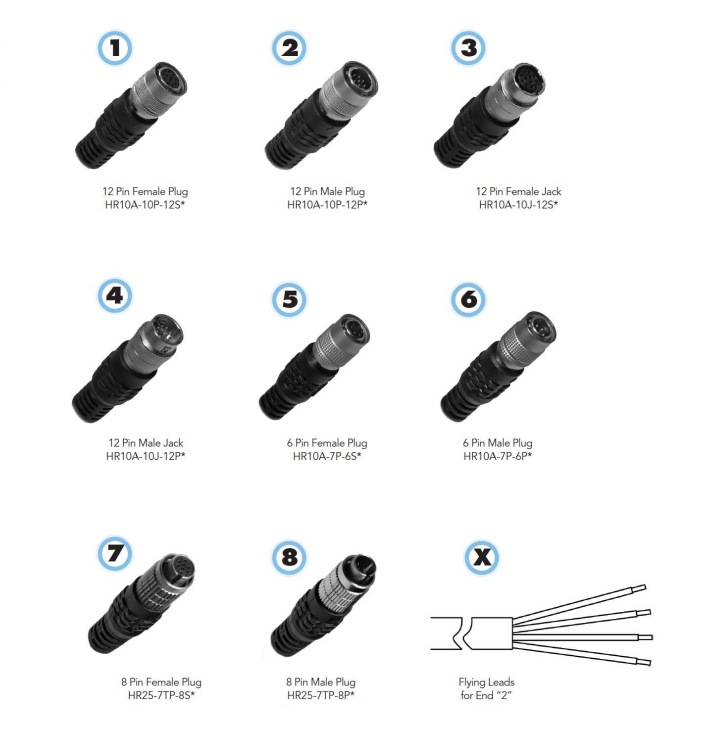 1

12 Pin Female Plug
HR10A-10P-12S*

2

12 Pin Male Plug
HR10A-10P-12P*

3

12 Pin Female Jack
HR10A-10J-12S*

4

12 Pin Male Jack
HR10A-10J-12P*

5

6 Pin Female Plug
HR10A-7P-6S*

6

6 Pin Male Plug
HR10A-7P-6P*

7

8 Pin Female Plug
HR25-7TP-8S*

8

8 Pin Male Plug
HR25-7TP-8P*

X

Flying Leads
for End "2"