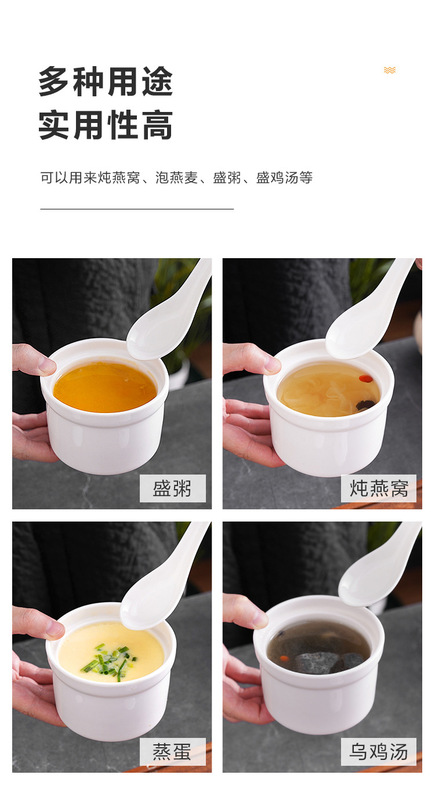 多种用途
实用性高

可以用来炖燕窝、泡燕麦、盛粥、盛鸡汤等

盛粥

炖燕窝

蒸蛋

乌鸡汤