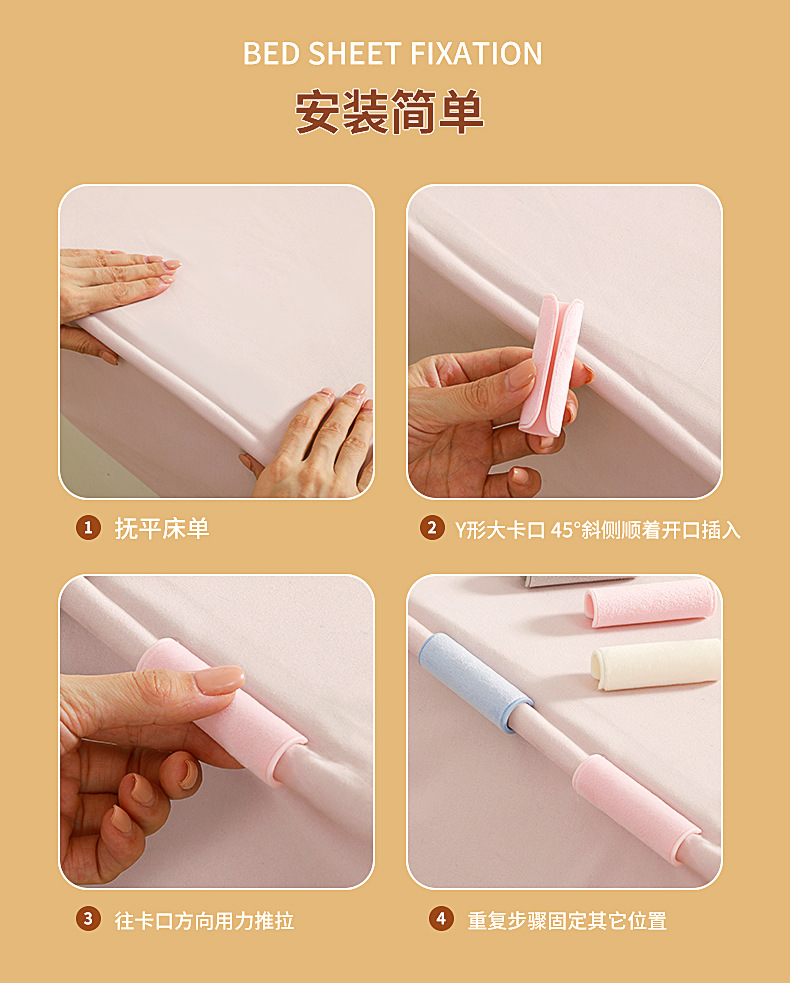 BED SHEET FIXATION
安装简单

1 抚平床单

2 Y形大卡口 45°斜侧顺着开口插入

3 往卡口方向用力推拉

4 重复步骤固定其它位置