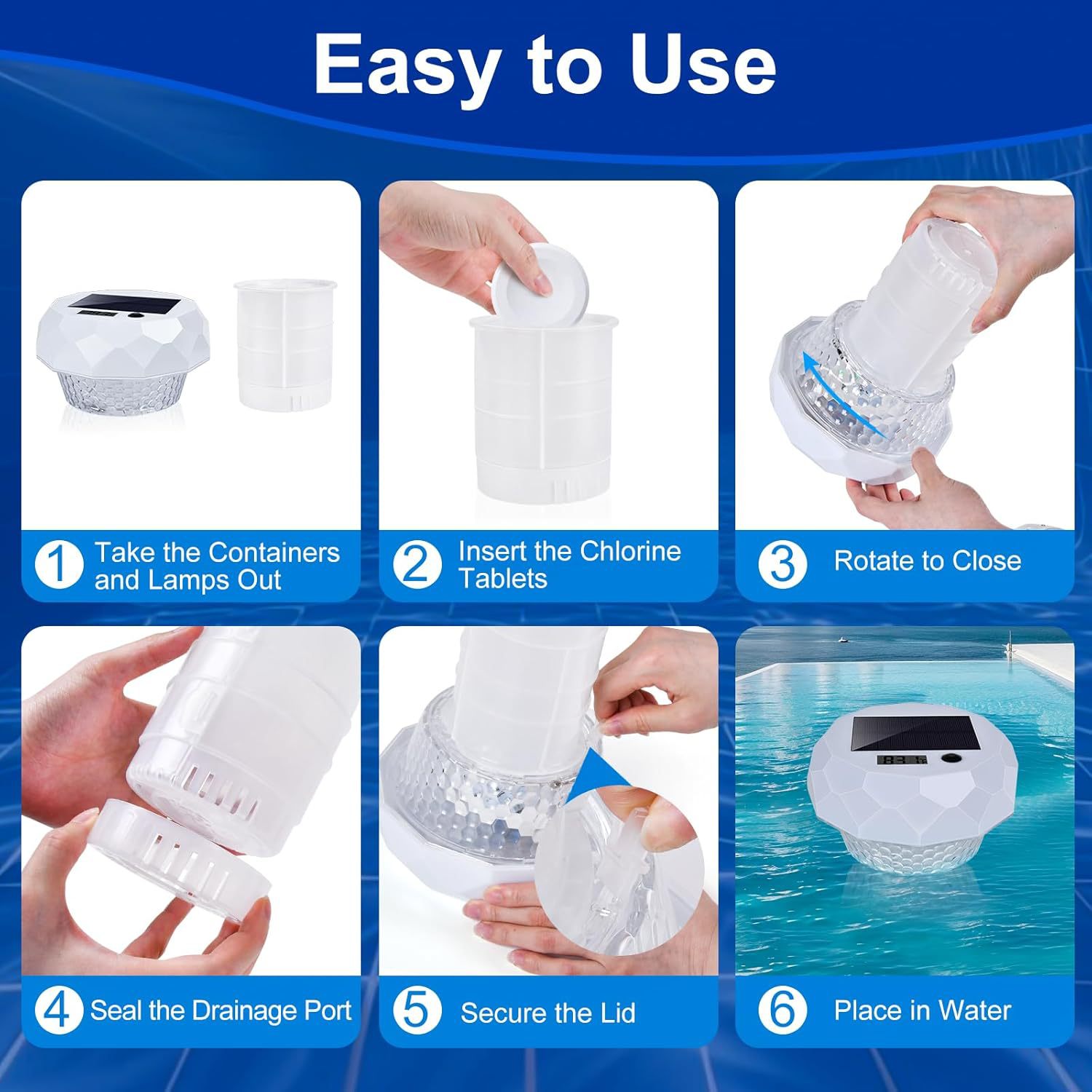 Easy to Use

1 Take the Containers and Lamps Out

2 Insert the Chlorine Tablets

3 Rotate to Close

4 Seal the Drainage Port

5 Secure the Lid

6 Place in Water