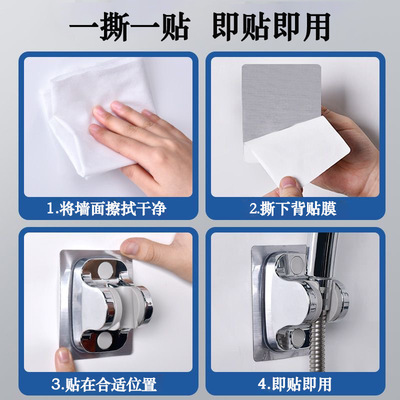 一撕一贴　即贴即用

1.将墙面擦拭干净

2.撕下背贴膜

3.贴在合适位置

4.即贴即用